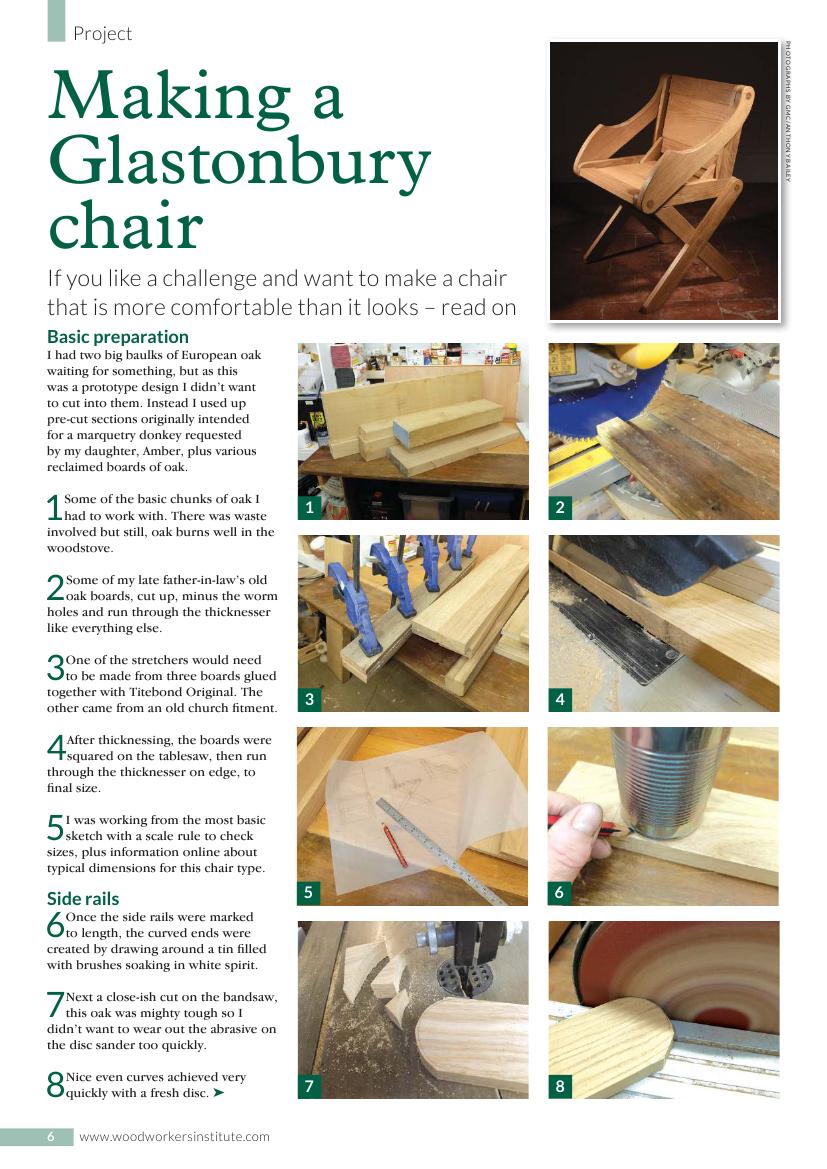 Project

Making a Glastonbury chair

If you like a challenge and want to make a chair that is more comfortable than it looks – read on

PHOTOGRAPHS BY GMC/ANTHONY BAILEY

Basic preparation

I had two big baulks of European oak waiting for something, but as this was a prototype design I didn't want to cut into them. Instead I used up pre-cut sections originally intended for a marquetry donkey requested by my daughter, Amber, plus various reclaimed boards of oak.

1 Some of the basic chunks of oak I had to work with. There was waste involved but still, oak burns well in the woodstove.

2 Some of my late father-in-law's old oak boards, cut up, minus the worm holes and run through the thicknesser like everything else.

3 One of the stretchers would need to be made from three boards glued together with Titebond Original. The other came from an old church fitment.

4 After thicknessing, the boards were squared on the tablesaw, then run through the thicknesser on edge, to final size.

5 I was working from the most basic sketch with a scale rule to check sizes, plus information online about typical dimensions for this chair type.

Side rails

6 Once the side rails were marked to length, the curved ends were created by drawing around a tin filled with brushes soaking in white spirit.

7 Next a close-ish cut on the bandsaw, this oak was mighty tough so I didn't want to wear out the abrasive on the disc sander too quickly.

8 Nice even curves achieved very quickly with a fresh disc. ➤

1

2

3

4

5

6

7

8

6 www.woodworkersinstitute.com