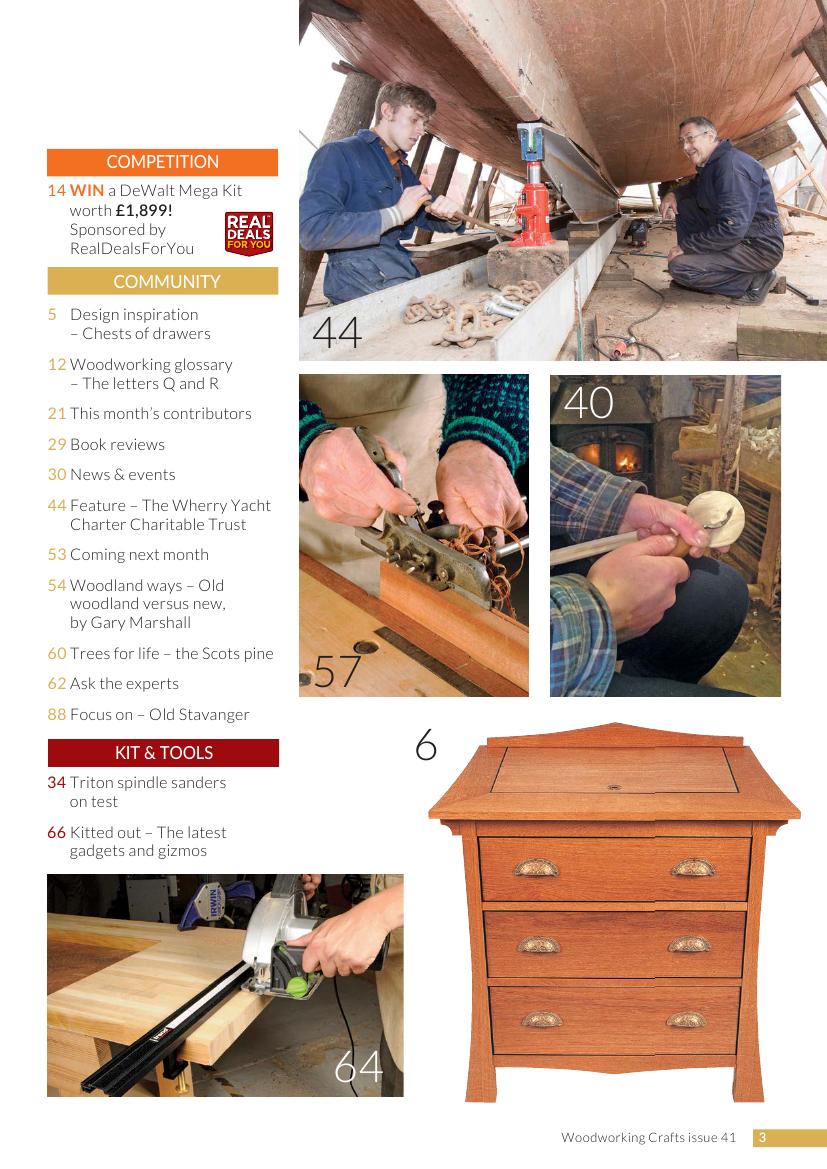 COMPETITION

14 WIN a DeWalt Mega Kit worth £1,899! Sponsored by RealDealsForYou

REAL DEALS FOR YOU

COMMUNITY

5 Design inspiration – Chests of drawers

12 Woodworking glossary – The letters Q and R

21 This month's contributors

29 Book reviews

30 News & events

44 Feature – The Wherry Yacht Charter Charitable Trust

53 Coming next month

54 Woodland ways – Old woodland versus new, by Gary Marshall

60 Trees for life – the Scots pine

62 Ask the experts

88 Focus on – Old Stavanger

KIT & TOOLS

34 Triton spindle sanders on test

66 Kitted out – The latest gadgets and gizmos

44

40

57

6

IRWIN

64

Woodworking Crafts issue 41 3