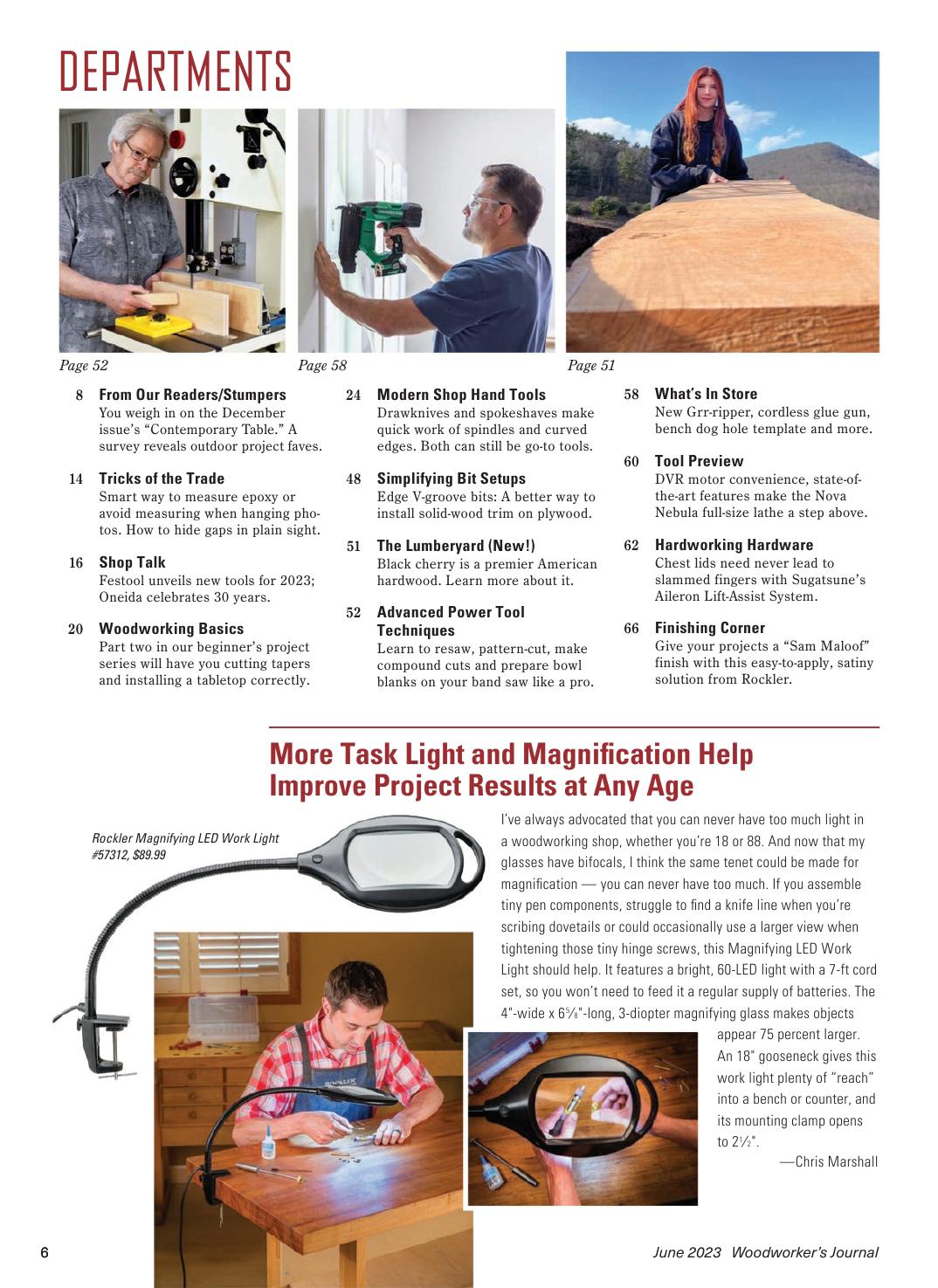 DEPARTMENTS

Page 52

Page 58

Page 51

8 From Our Readers/Stumpers
You weigh in on the December issue's "Contemporary Table." A survey reveals outdoor project faves.

14 Tricks of the Trade
Smart way to measure epoxy or avoid measuring when hanging photos. How to hide gaps in plain sight.

16 Shop Talk
Festool unveils new tools for 2023; Oneida celebrates 30 years.

20 Woodworking Basics
Part two in our beginner's project series will have you cutting tapers and installing a tabletop correctly.

24 Modern Shop Hand Tools
Drawknives and spokeshaves make quick work of spindles and curved edges. Both can still be go-to tools.

48 Simplifying Bit Setups
Edge V-groove bits: A better way to install solid-wood trim on plywood.

51 The Lumberyard (New!)
Black cherry is a premier American hardwood. Learn more about it.

52 Advanced Power Tool Techniques
Learn to resaw, pattern-cut, make compound cuts and prepare bowl blanks on your band saw like a pro.

58 What's In Store
New Grr-ripper, cordless glue gun, bench dog hole template and more.

60 Tool Preview
DVR motor convenience, state-of-the-art features make the Nova Nebula full-size lathe a step above.

62 Hardworking Hardware
Chest lids need never lead to slammed fingers with Sugatsune's Aileron Lift-Assist System.

66 Finishing Corner
Give your projects a "Sam Maloof" finish with this easy-to-apply, satiny solution from Rockler.

More Task Light and Magnification Help Improve Project Results at Any Age

Rockler Magnifying LED Work Light #57312, $89.99

I've always advocated that you can never have too much light in a woodworking shop, whether you're 18 or 88. And now that my glasses have bifocals, I think the same tenet could be made for magnification — you can never have too much. If you assemble tiny pen components, struggle to find a knife line when you're scribing dovetails or could occasionally use a larger view when tightening those tiny hinge screws, this Magnifying LED Work Light should help. It features a bright, 60-LED light with a 7-ft cord set, so you won't need to feed it a regular supply of batteries. The 4"-wide x $6\frac{5}{8}$"-long, 3-diopter magnifying glass makes objects appear 75 percent larger. An 18" gooseneck gives this work light plenty of "reach" into a bench or counter, and its mounting clamp opens to $2\frac{1}{2}$".

—Chris Marshall

6

June 2023 Woodworker's Journal