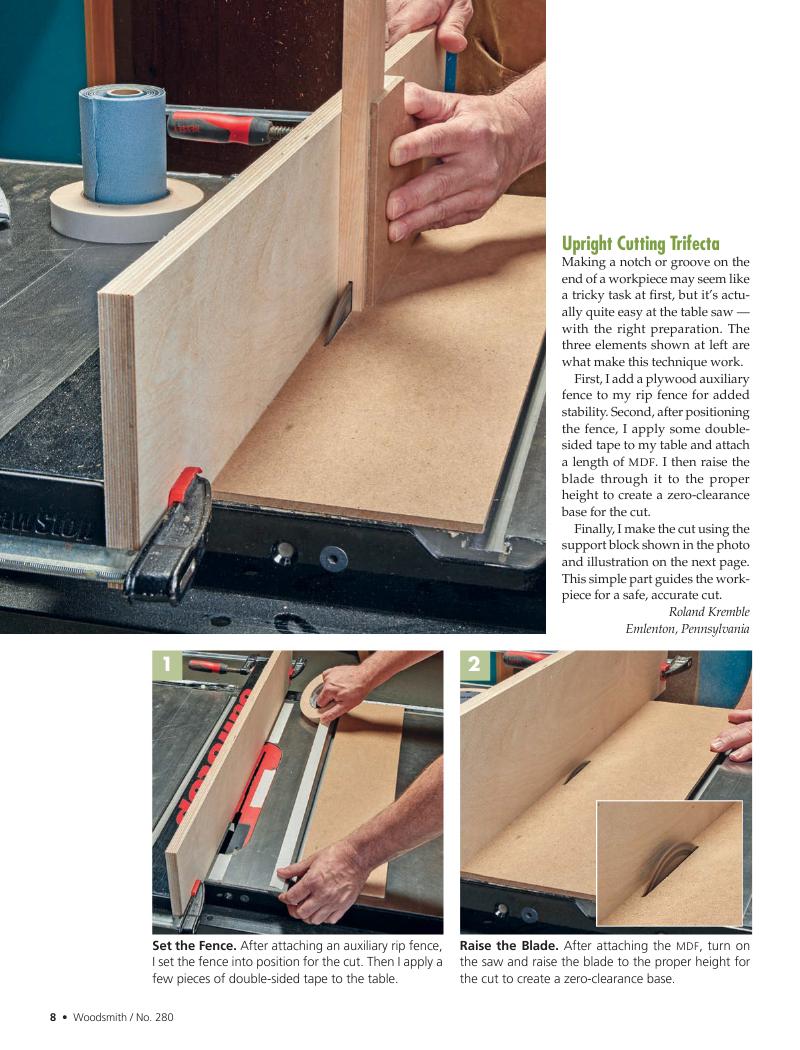 Upright Cutting Trifecta

Making a notch or groove on the end of a workpiece may seem like a tricky task at first, but it's actually quite easy at the table saw — with the right preparation. The three elements shown at left are what make this technique work.

First, I add a plywood auxiliary fence to my rip fence for added stability. Second, after positioning the fence, I apply some double-sided tape to my table and attach a length of MDF. I then raise the blade through it to the proper height to create a zero-clearance base for the cut.

Finally, I make the cut using the support block shown in the photo and illustration on the next page. This simple part guides the workpiece for a safe, accurate cut.

Roland Kremble
Emlenton, Pennsylvania

1

2

Set the Fence. After attaching an auxiliary rip fence, I set the fence into position for the cut. Then I apply a few pieces of double-sided tape to the table.

Raise the Blade. After attaching the MDF, turn on the saw and raise the blade to the proper height for the cut to create a zero-clearance base.

8 • Woodsmith / No. 280