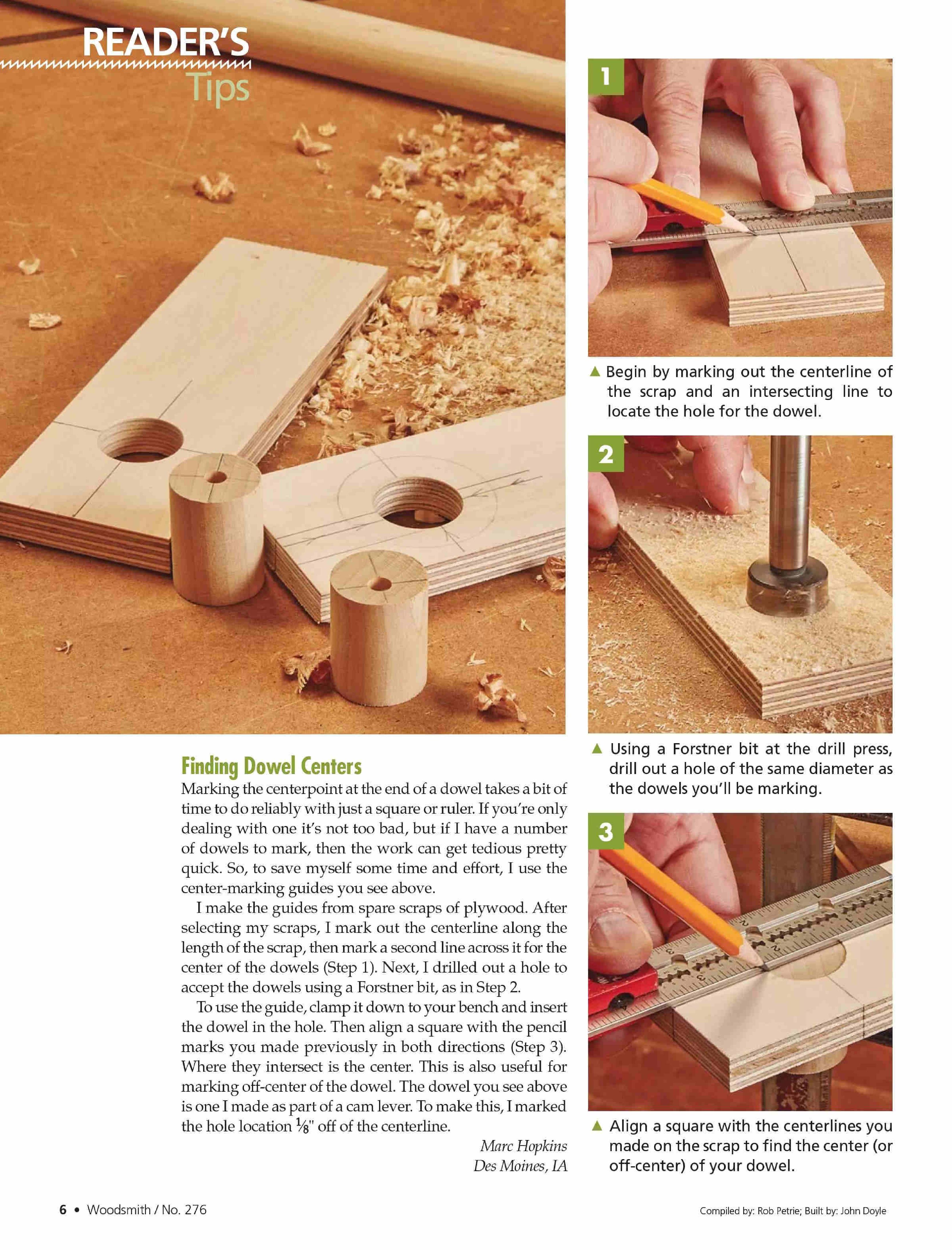 READER'S
Tips

Finding Dowel Centers
Marking the centerpoint at the end of a dowel takes a bit of time to do reliably with just a square or ruler. If you're only dealing with one it's not too bad, but if I have a number of dowels to mark, then the work can get tedious pretty quick. So, to save myself some time and effort, I use the center-marking guides you see above.

I make the guides from spare scraps of plywood. After selecting my scraps, I mark out the centerline along the length of the scrap, then mark a second line across it for the center of the dowels (Step 1). Next, I drilled out a hole to accept the dowels using a Forstner bit, as in Step 2.

To use the guide, clamp it down to your bench and insert the dowel in the hole. Then align a square with the pencil marks you made previously in both directions (Step 3). Where they intersect is the center. This is also useful for marking off-center of the dowel. The dowel you see above is one I made as part of a cam lever. To make this, I marked the hole location $\frac{1}{8}$" off of the centerline.

Marc Hopkins
Des Moines, IA

1
▲ Begin by marking out the centerline of the scrap and an intersecting line to locate the hole for the dowel.

2
▲ Using a Forstner bit at the drill press, drill out a hole of the same diameter as the dowels you'll be marking.

3
▲ Align a square with the centerlines you made on the scrap to find the center (or off-center) of your dowel.

6 • Woodsmith / No. 276

Compiled by: Rob Petrie; Built by: John Doyle