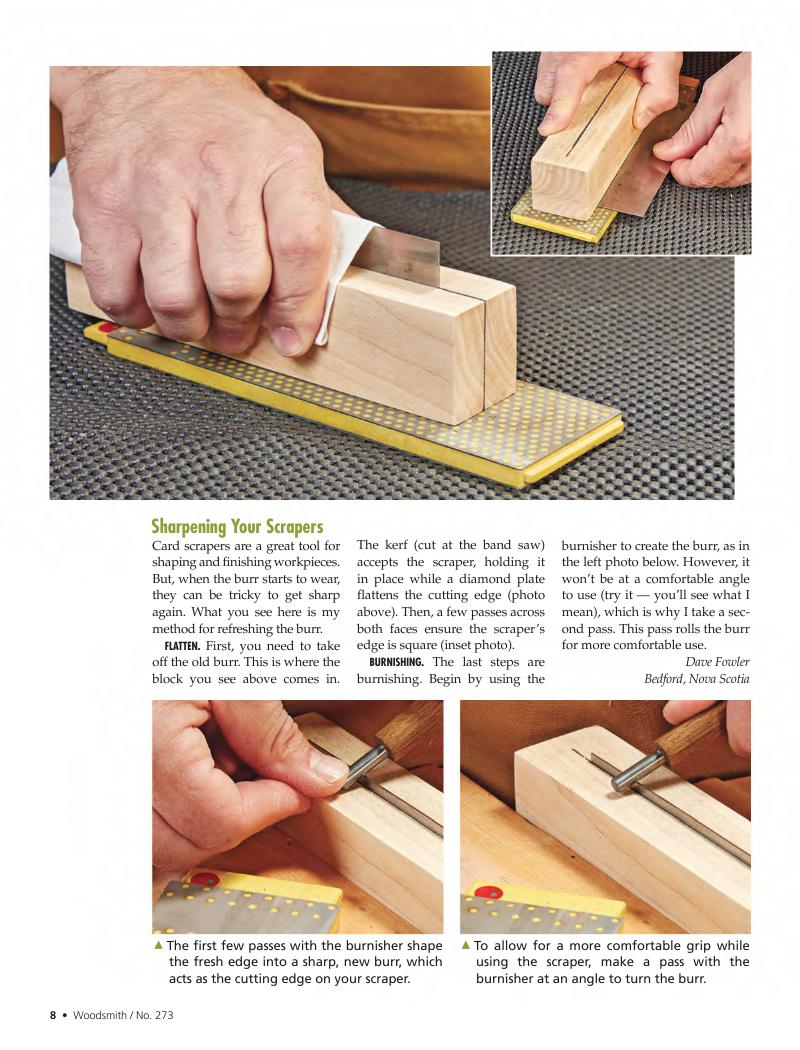 Sharpening Your Scrapers

Card scrapers are a great tool for shaping and finishing workpieces. But, when the burr starts to wear, they can be tricky to get sharp again. What you see here is my method for refreshing the burr.

FLATTEN. First, you need to take off the old burr. This is where the block you see above comes in. The kerf (cut at the band saw) accepts the scraper, holding it in place while a diamond plate flattens the cutting edge (photo above). Then, a few passes across both faces ensure the scraper's edge is square (inset photo).

BURNISHING. The last steps are burnishing. Begin by using the burnisher to create the burr, as in the left photo below. However, it won't be at a comfortable angle to use (try it — you'll see what I mean), which is why I take a second pass. This pass rolls the burr for more comfortable use.

Dave Fowler
Bedford, Nova Scotia

▲ The first few passes with the burnisher shape the fresh edge into a sharp, new burr, which acts as the cutting edge on your scraper.

▲ To allow for a more comfortable grip while using the scraper, make a pass with the burnisher at an angle to turn the burr.

8 • Woodsmith / No. 273