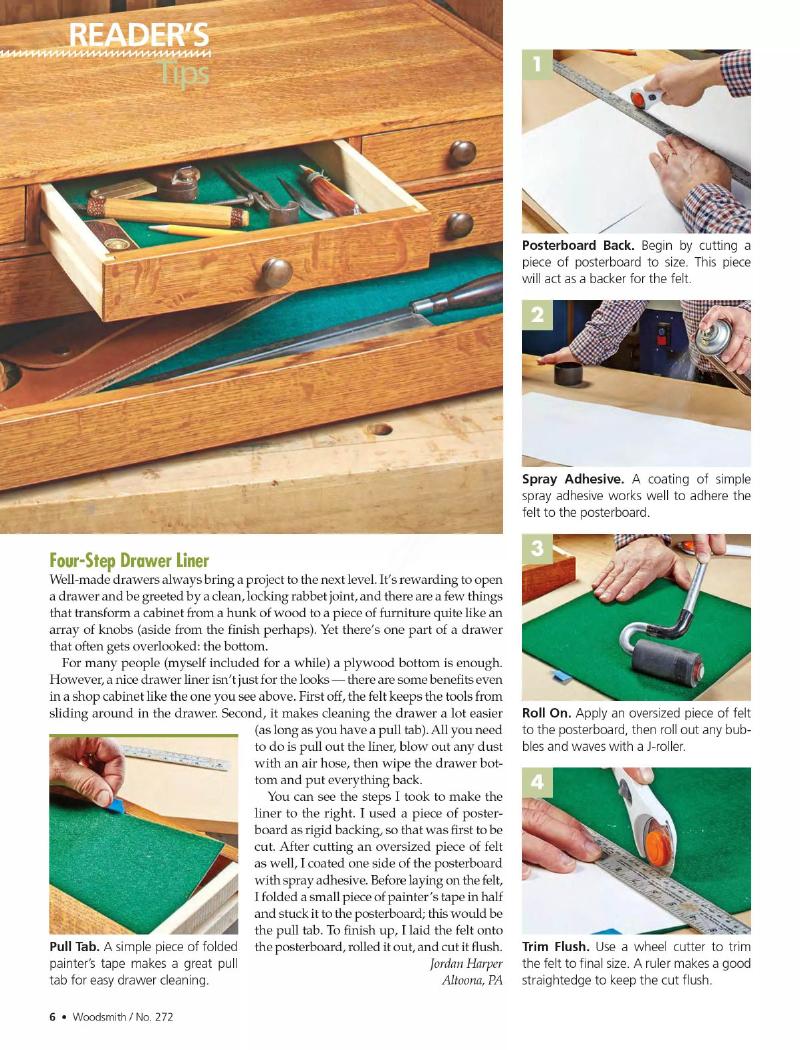 READER'S Tips

Four-Step Drawer Liner

Well-made drawers always bring a project to the next level. It's rewarding to open a drawer and be greeted by a clean, locking rabbet joint, and there are a few things that transform a cabinet from a hunk of wood to a piece of furniture quite like an array of knobs (aside from the finish perhaps). Yet there's one part of a drawer that often gets overlooked: the bottom.

For many people (myself included for a while) a plywood bottom is enough. However, a nice drawer liner isn't just for the looks — there are some benefits even in a shop cabinet like the one you see above. First off, the felt keeps the tools from sliding around in the drawer. Second, it makes cleaning the drawer a lot easier (as long as you have a pull tab). All you need to do is pull out the liner, blow out any dust with an air hose, then wipe the drawer bottom and put everything back.

You can see the steps I took to make the liner to the right. I used a piece of posterboard as rigid backing, so that was first to be cut. After cutting an oversized piece of felt as well, I coated one side of the posterboard with spray adhesive. Before laying on the felt, I folded a small piece of painter's tape in half and stuck it to the posterboard; this would be the pull tab. To finish up, I laid the felt onto the posterboard, rolled it out, and cut it flush.

Jordan Harper
Altoona, PA

Pull Tab. A simple piece of folded painter's tape makes a great pull tab for easy drawer cleaning.

1

Posterboard Back. Begin by cutting a piece of posterboard to size. This piece will act as a backer for the felt.

2

Spray Adhesive. A coating of simple spray adhesive works well to adhere the felt to the posterboard.

3

Roll On. Apply an oversized piece of felt to the posterboard, then roll out any bubbles and waves with a J-roller.

4

Trim Flush. Use a wheel cutter to trim the felt to final size. A ruler makes a good straightedge to keep the cut flush.

6 • Woodsmith / No. 272