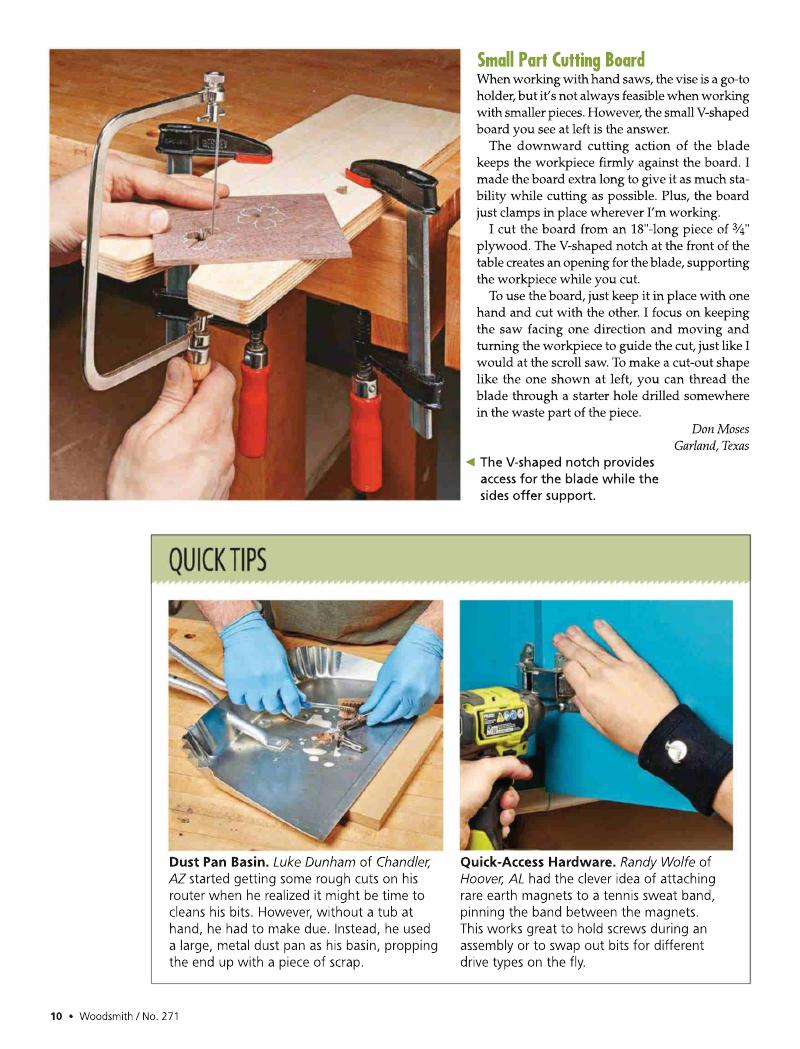 Small Part Cutting Board

When working with hand saws, the vise is a go-to holder, but it's not always feasible when working with smaller pieces. However, the small V-shaped board you see at left is the answer.

The downward cutting action of the blade keeps the workpiece firmly against the board. I made the board extra long to give it as much stability while cutting as possible. Plus, the board just clamps in place wherever I'm working.

I cut the board from an 18"-long piece of $\frac{3}{4}$" plywood. The V-shaped notch at the front of the table creates an opening for the blade, supporting the workpiece while you cut.

To use the board, just keep it in place with one hand and cut with the other. I focus on keeping the saw facing one direction and moving and turning the workpiece to guide the cut, just like I would at the scroll saw. To make a cut-out shape like the one shown at left, you can thread the blade through a starter hole drilled somewhere in the waste part of the piece.

Don Moses
Garland, Texas

◀ The V-shaped notch provides access for the blade while the sides offer support.

QUICK TIPS

Dust Pan Basin. Luke Dunham of Chandler, AZ started getting some rough cuts on his router when he realized it might be time to cleans his bits. However, without a tub at hand, he had to make due. Instead, he used a large, metal dust pan as his basin, propping the end up with a piece of scrap.

Quick-Access Hardware. Randy Wolfe of Hoover, AL had the clever idea of attaching rare earth magnets to a tennis sweat band, pinning the band between the magnets. This works great to hold screws during an assembly or to swap out bits for different drive types on the fly.

10 • Woodsmith / No. 271