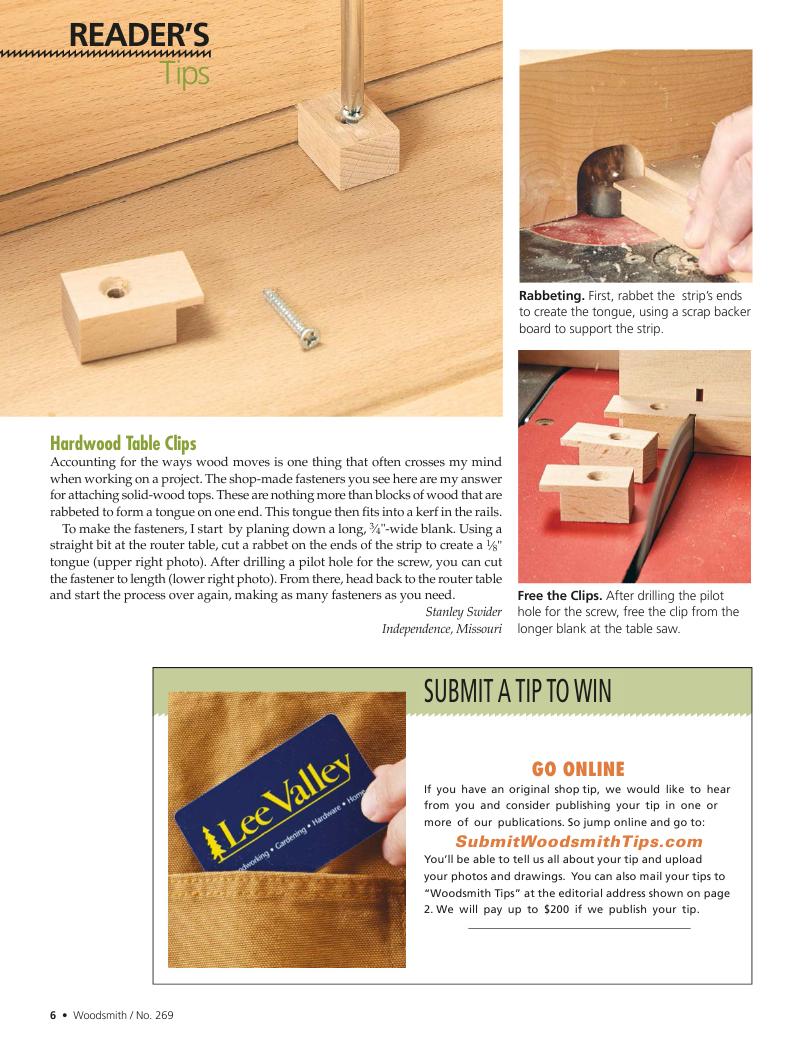 READER'S
Tips

Rabbeting. First, rabbet the strip's ends to create the tongue, using a scrap backer board to support the strip.

Hardwood Table Clips

Accounting for the ways wood moves is one thing that often crosses my mind when working on a project. The shop-made fasteners you see here are my answer for attaching solid-wood tops. These are nothing more than blocks of wood that are rabbeted to form a tongue on one end. This tongue then fits into a kerf in the rails.

To make the fasteners, I start by planing down a long, $\frac{3}{4}$"-wide blank. Using a straight bit at the router table, cut a rabbet on the ends of the strip to create a $\frac{1}{8}$" tongue (upper right photo). After drilling a pilot hole for the screw, you can cut the fastener to length (lower right photo). From there, head back to the router table and start the process over again, making as many fasteners as you need.

Stanley Swider
Independence, Missouri

Free the Clips. After drilling the pilot hole for the screw, free the clip from the longer blank at the table saw.

SUBMIT A TIP TO WIN

Lee Valley
Woodworking • Gardening • Hardware • Home

GO ONLINE

If you have an original shop tip, we would like to hear from you and consider publishing your tip in one or more of our publications. So jump online and go to:

SubmitWoodsmithTips.com

You'll be able to tell us all about your tip and upload your photos and drawings. You can also mail your tips to "Woodsmith Tips" at the editorial address shown on page 2. We will pay up to $200 if we publish your tip.

6 • Woodsmith / No. 269