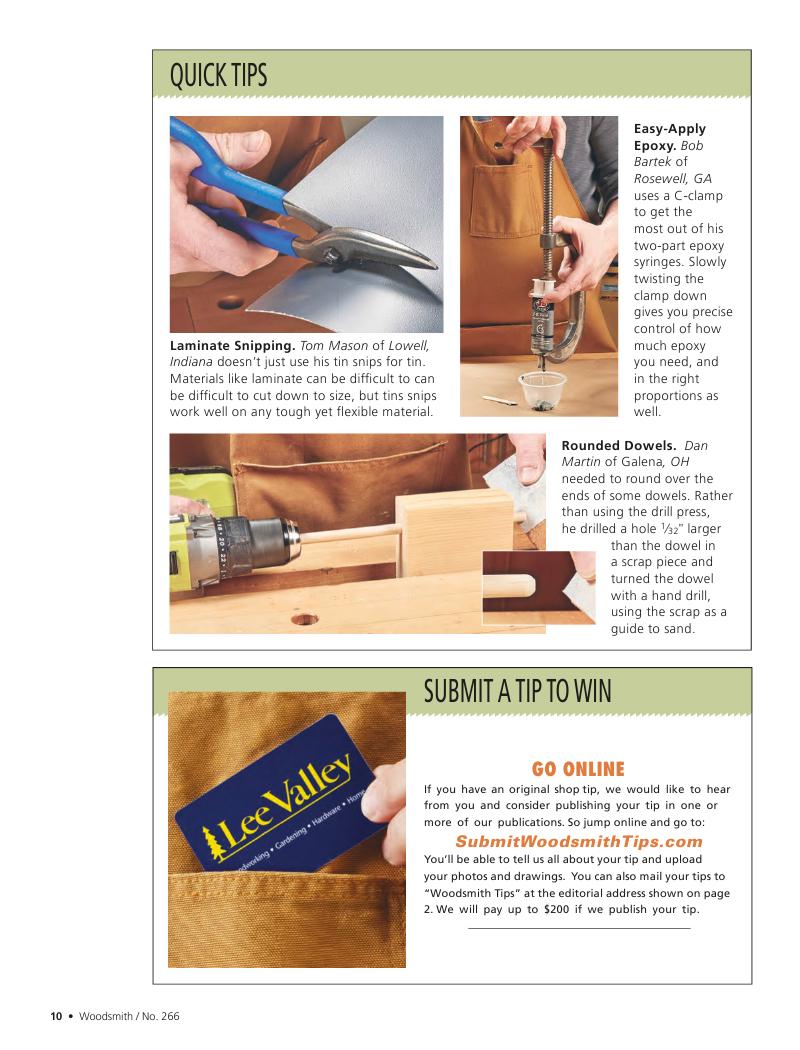 QUICK TIPS

Laminate Snipping. Tom Mason of Lowell, Indiana doesn't just use his tin snips for tin. Materials like laminate can be difficult to can be difficult to cut down to size, but tins snips work well on any tough yet flexible material.

Easy-Apply Epoxy. Bob Bartek of Rosewell, GA uses a C-clamp to get the most out of his two-part epoxy syringes. Slowly twisting the clamp down gives you precise control of how much epoxy you need, and in the right proportions as well.

Rounded Dowels. Dan Martin of Galena, OH needed to round over the ends of some dowels. Rather than using the drill press, he drilled a hole $\frac{1}{32}$" larger than the dowel in a scrap piece and turned the dowel with a hand drill, using the scrap as a guide to sand.

SUBMIT A TIP TO WIN

Lee Valley
Woodworking • Gardening • Hardware • Home

GO ONLINE

If you have an original shop tip, we would like to hear from you and consider publishing your tip in one or more of our publications. So jump online and go to:

SubmitWoodsmithTips.com

You'll be able to tell us all about your tip and upload your photos and drawings. You can also mail your tips to "Woodsmith Tips" at the editorial address shown on page 2. We will pay up to $200 if we publish your tip.

10 • Woodsmith / No. 266