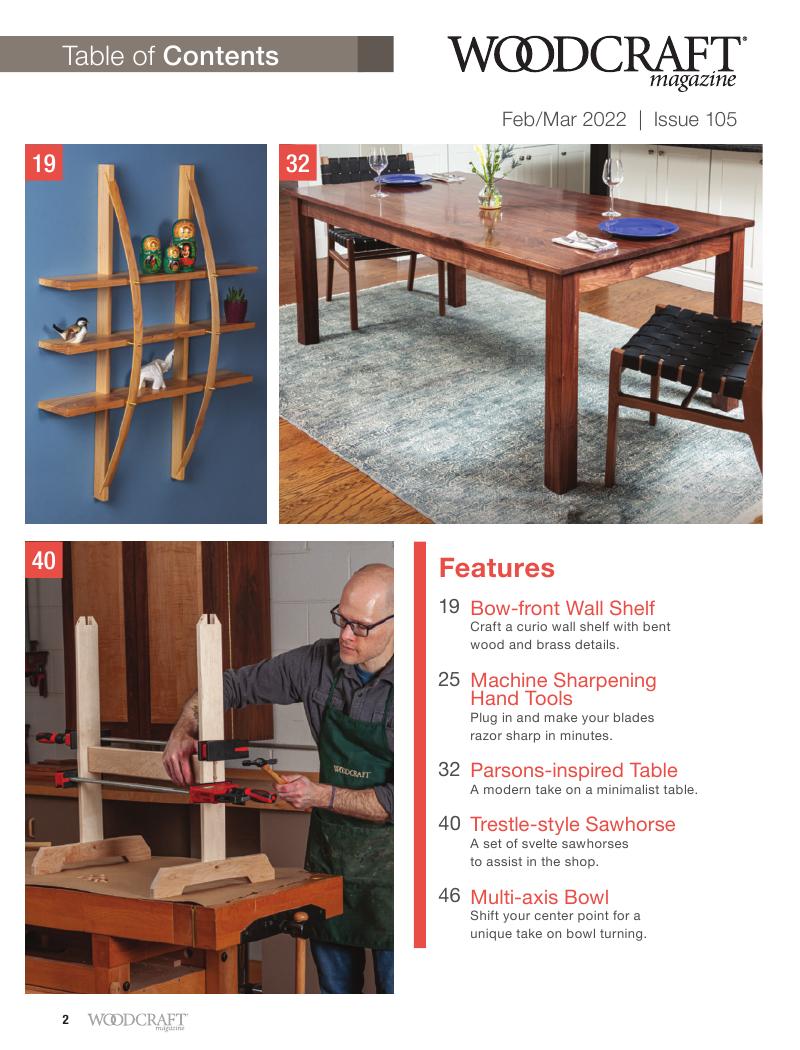 Table of Contents

WOODCRAFT® magazine

Feb/Mar 2022 | Issue 105

19

32

40

WOODCRAFT

Features

19 Bow-front Wall Shelf
Craft a curio wall shelf with bent wood and brass details.

25 Machine Sharpening Hand Tools
Plug in and make your blades razor sharp in minutes.

32 Parsons-inspired Table
A modern take on a minimalist table.

40 Trestle-style Sawhorse
A set of svelte sawhorses to assist in the shop.

46 Multi-axis Bowl
Shift your center point for a unique take on bowl turning.

2 WOODCRAFT magazine