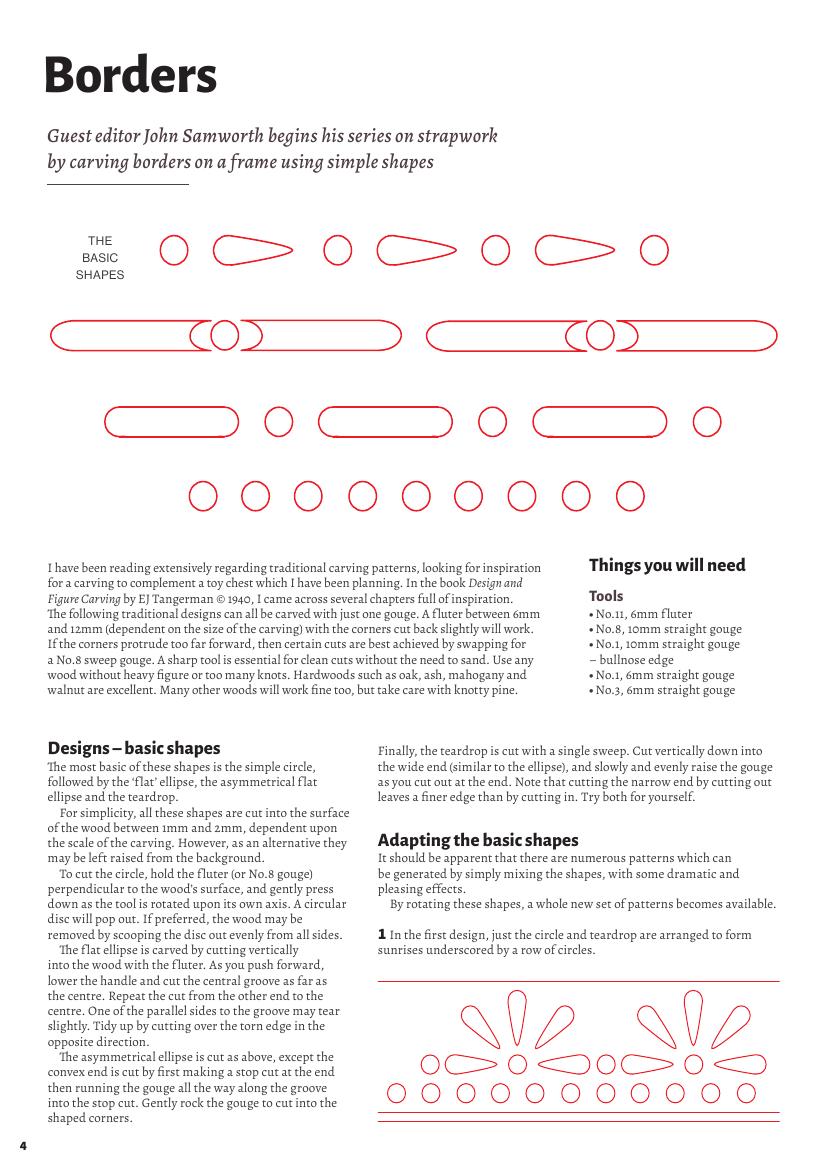 Borders

Guest editor John Samworth begins his series on strapwork by carving borders on a frame using simple shapes

THE BASIC SHAPES

I have been reading extensively regarding traditional carving patterns, looking for inspiration for a carving to complement a toy chest which I have been planning. In the book Design and Figure Carving by EJ Tangerman © 1940, I came across several chapters full of inspiration. The following traditional designs can all be carved with just one gouge. A fluter between 6mm and 12mm (dependent on the size of the carving) with the corners cut back slightly will work. If the corners protrude too far forward, then certain cuts are best achieved by swapping for a No.8 sweep gouge. A sharp tool is essential for clean cuts without the need to sand. Use any wood without heavy figure or too many knots. Hardwoods such as oak, ash, mahogany and walnut are excellent. Many other woods will work fine too, but take care with knotty pine.

Things you will need

Tools
• No.11, 6mm fluter
• No.8, 10mm straight gouge
• No.1, 10mm straight gouge – bullnose edge
• No.1, 6mm straight gouge
• No.3, 6mm straight gouge

Designs – basic shapes
The most basic of these shapes is the simple circle, followed by the 'flat' ellipse, the asymmetrical flat ellipse and the teardrop.
For simplicity, all these shapes are cut into the surface of the wood between 1mm and 2mm, dependent upon the scale of the carving. However, as an alternative they may be left raised from the background.
To cut the circle, hold the fluter (or No.8 gouge) perpendicular to the wood's surface, and gently press down as the tool is rotated upon its own axis. A circular disc will pop out. If preferred, the wood may be removed by scooping the disc out evenly from all sides.
The flat ellipse is carved by cutting vertically into the wood with the fluter. As you push forward, lower the handle and cut the central groove as far as the centre. Repeat the cut from the other end to the centre. One of the parallel sides to the groove may tear slightly. Tidy up by cutting over the torn edge in the opposite direction.
The asymmetrical ellipse is cut as above, except the convex end is cut by first making a stop cut at the end then running the gouge all the way along the groove into the stop cut. Gently rock the gouge to cut into the shaped corners.

Finally, the teardrop is cut with a single sweep. Cut vertically down into the wide end (similar to the ellipse), and slowly and evenly raise the gouge as you cut out at the end. Note that cutting the narrow end by cutting out leaves a finer edge than by cutting in. Try both for yourself.

Adapting the basic shapes
It should be apparent that there are numerous patterns which can be generated by simply mixing the shapes, with some dramatic and pleasing effects.
By rotating these shapes, a whole new set of patterns becomes available.

1 In the first design, just the circle and teardrop are arranged to form sunrises underscored by a row of circles.

4