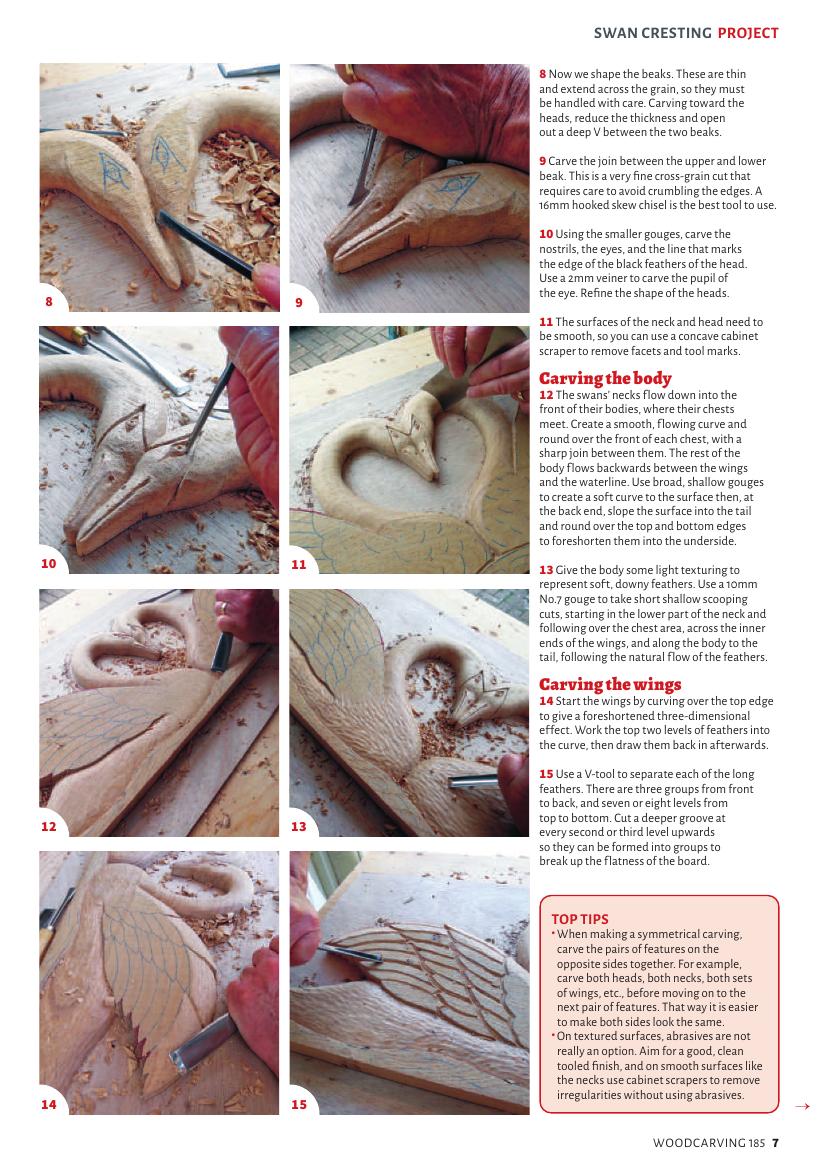 SWAN CRESTING PROJECT

8

9

10

11

12

13

14

15

8 Now we shape the beaks. These are thin and extend across the grain, so they must be handled with care. Carving toward the heads, reduce the thickness and open out a deep V between the two beaks.

9 Carve the join between the upper and lower beak. This is a very fine cross-grain cut that requires care to avoid crumbling the edges. A 16mm hooked skew chisel is the best tool to use.

10 Using the smaller gouges, carve the nostrils, the eyes, and the line that marks the edge of the black feathers of the head. Use a 2mm veiner to carve the pupil of the eye. Refine the shape of the heads.

11 The surfaces of the neck and head need to be smooth, so you can use a concave cabinet scraper to remove facets and tool marks.

Carving the body
12 The swans' necks flow down into the front of their bodies, where their chests meet. Create a smooth, flowing curve and round over the front of each chest, with a sharp join between them. The rest of the body flows backwards between the wings and the waterline. Use broad, shallow gouges to create a soft curve to the surface then, at the back end, slope the surface into the tail and round over the top and bottom edges to foreshorten them into the underside.

13 Give the body some light texturing to represent soft, downy feathers. Use a 10mm No.7 gouge to take short shallow scooping cuts, starting in the lower part of the neck and following over the chest area, across the inner ends of the wings, and along the body to the tail, following the natural flow of the feathers.

Carving the wings
14 Start the wings by curving over the top edge to give a foreshortened three-dimensional effect. Work the top two levels of feathers into the curve, then draw them back in afterwards.

15 Use a V-tool to separate each of the long feathers. There are three groups from front to back, and seven or eight levels from top to bottom. Cut a deeper groove at every second or third level upwards so they can be formed into groups to break up the flatness of the board.

TOP TIPS
• When making a symmetrical carving, carve the pairs of features on the opposite sides together. For example, carve both heads, both necks, both sets of wings, etc., before moving on to the next pair of features. That way it is easier to make both sides look the same.
• On textured surfaces, abrasives are not really an option. Aim for a good, clean tooled finish, and on smooth surfaces like the necks use cabinet scrapers to remove irregularities without using abrasives.

→

WOODCARVING 185 7