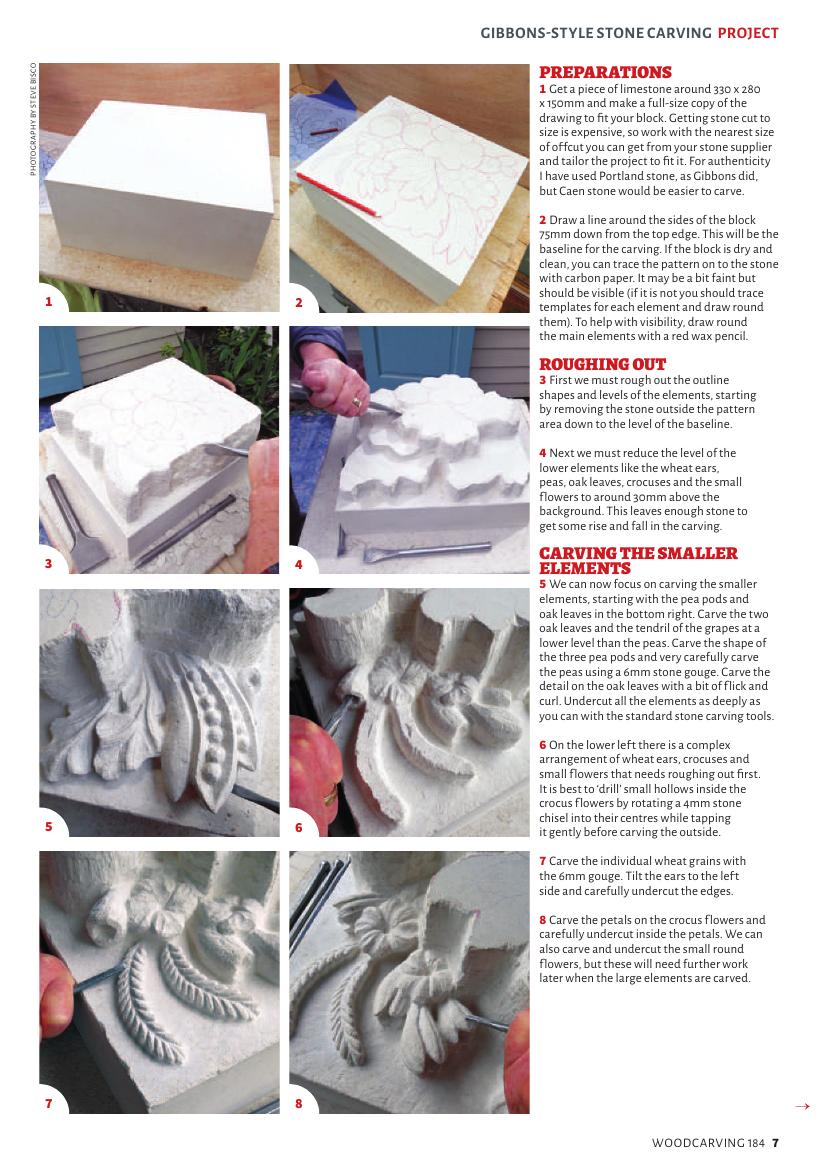 GIBBONS-STYLE STONE CARVING PROJECT

PHOTOGRAPHY BY STEVE BISCO

1

2

3

4

5

6

7

8

PREPARATIONS

1 Get a piece of limestone around 330 x 280 x 150mm and make a full-size copy of the drawing to fit your block. Getting stone cut to size is expensive, so work with the nearest size of offcut you can get from your stone supplier and tailor the project to fit it. For authenticity I have used Portland stone, as Gibbons did, but Caen stone would be easier to carve.

2 Draw a line around the sides of the block 75mm down from the top edge. This will be the baseline for the carving. If the block is dry and clean, you can trace the pattern on to the stone with carbon paper. It may be a bit faint but should be visible (if it is not you should trace templates for each element and draw round them). To help with visibility, draw round the main elements with a red wax pencil.

ROUGHING OUT

3 First we must rough out the outline shapes and levels of the elements, starting by removing the stone outside the pattern area down to the level of the baseline.

4 Next we must reduce the level of the lower elements like the wheat ears, peas, oak leaves, crocuses and the small flowers to around 30mm above the background. This leaves enough stone to get some rise and fall in the carving.

CARVING THE SMALLER ELEMENTS

5 We can now focus on carving the smaller elements, starting with the pea pods and oak leaves in the bottom right. Carve the two oak leaves and the tendril of the grapes at a lower level than the peas. Carve the shape of the three pea pods and very carefully carve the peas using a 6mm stone gouge. Carve the detail on the oak leaves with a bit of flick and curl. Undercut all the elements as deeply as you can with the standard stone carving tools.

6 On the lower left there is a complex arrangement of wheat ears, crocuses and small flowers that needs roughing out first. It is best to 'drill' small hollows inside the crocus flowers by rotating a 4mm stone chisel into their centres while tapping it gently before carving the outside.

7 Carve the individual wheat grains with the 6mm gouge. Tilt the ears to the left side and carefully undercut the edges.

8 Carve the petals on the crocus flowers and carefully undercut inside the petals. We can also carve and undercut the small round flowers, but these will need further work later when the large elements are carved.

→

WOODCARVING 184 7