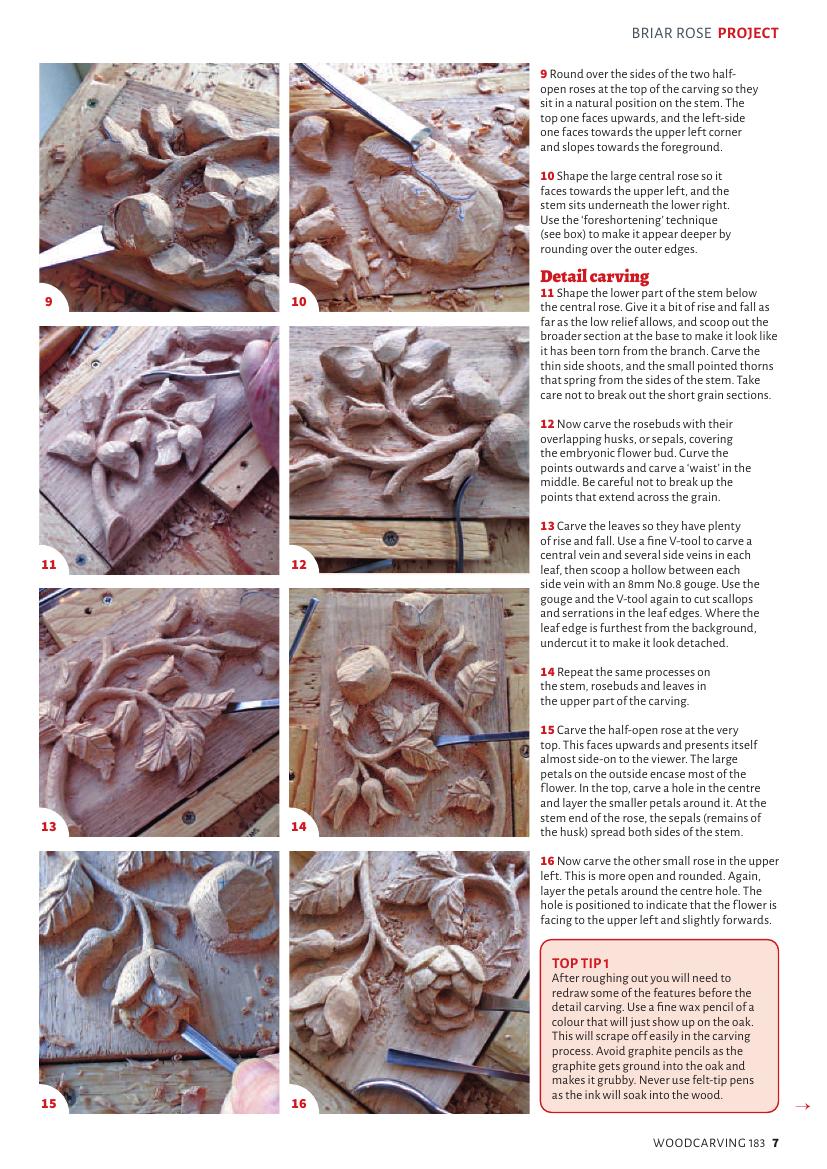 BRIAR ROSE PROJECT

9

10

11

12

13

14

15

16

9 Round over the sides of the two half-open roses at the top of the carving so they sit in a natural position on the stem. The top one faces upwards, and the left-side one faces towards the upper left corner and slopes towards the foreground.

10 Shape the large central rose so it faces towards the upper left, and the stem sits underneath the lower right. Use the 'foreshortening' technique (see box) to make it appear deeper by rounding over the outer edges.

Detail carving

11 Shape the lower part of the stem below the central rose. Give it a bit of rise and fall as far as the low relief allows, and scoop out the broader section at the base to make it look like it has been torn from the branch. Carve the thin side shoots, and the small pointed thorns that spring from the sides of the stem. Take care not to break out the short grain sections.

12 Now carve the rosebuds with their overlapping husks, or sepals, covering the embryonic flower bud. Curve the points outwards and carve a 'waist' in the middle. Be careful not to break up the points that extend across the grain.

13 Carve the leaves so they have plenty of rise and fall. Use a fine V-tool to carve a central vein and several side veins in each leaf, then scoop a hollow between each side vein with an 8mm No.8 gouge. Use the gouge and the V-tool again to cut scallops and serrations in the leaf edges. Where the leaf edge is furthest from the background, undercut it to make it look detached.

14 Repeat the same processes on the stem, rosebuds and leaves in the upper part of the carving.

15 Carve the half-open rose at the very top. This faces upwards and presents itself almost side-on to the viewer. The large petals on the outside encase most of the flower. In the top, carve a hole in the centre and layer the smaller petals around it. At the stem end of the rose, the sepals (remains of the husk) spread both sides of the stem.

16 Now carve the other small rose in the upper left. This is more open and rounded. Again, layer the petals around the centre hole. The hole is positioned to indicate that the flower is facing to the upper left and slightly forwards.

TOP TIP 1
After roughing out you will need to redraw some of the features before the detail carving. Use a fine wax pencil of a colour that will just show up on the oak. This will scrape off easily in the carving process. Avoid graphite pencils as the graphite gets ground into the oak and makes it grubby. Never use felt-tip pens as the ink will soak into the wood.

→

WOODCARVING 183 7