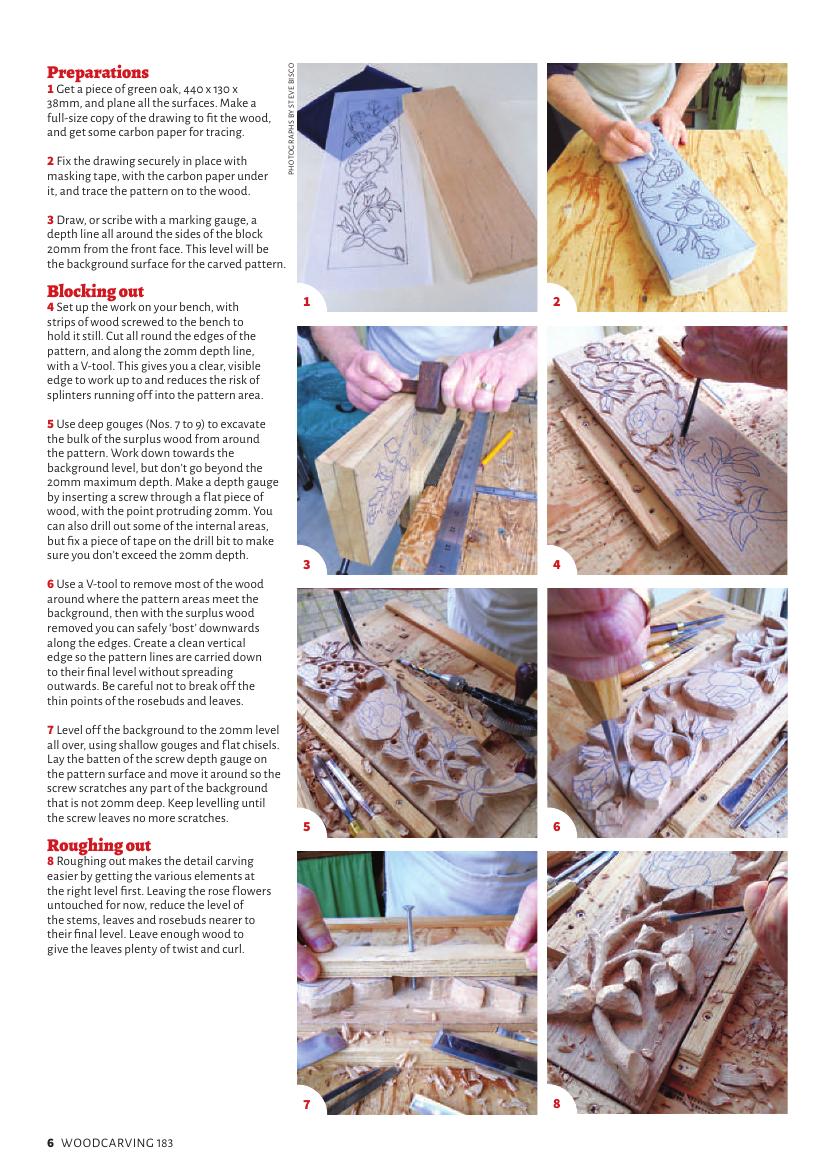 Preparations
1 Get a piece of green oak, 440 x 130 x 38mm, and plane all the surfaces. Make a full-size copy of the drawing to fit the wood, and get some carbon paper for tracing.

2 Fix the drawing securely in place with masking tape, with the carbon paper under it, and trace the pattern on to the wood.

3 Draw, or scribe with a marking gauge, a depth line all around the sides of the block 20mm from the front face. This level will be the background surface for the carved pattern.

Blocking out
4 Set up the work on your bench, with strips of wood screwed to the bench to hold it still. Cut all round the edges of the pattern, and along the 20mm depth line, with a V-tool. This gives you a clear, visible edge to work up to and reduces the risk of splinters running off into the pattern area.

5 Use deep gouges (Nos. 7 to 9) to excavate the bulk of the surplus wood from around the pattern. Work down towards the background level, but don't go beyond the 20mm maximum depth. Make a depth gauge by inserting a screw through a flat piece of wood, with the point protruding 20mm. You can also drill out some of the internal areas, but fix a piece of tape on the drill bit to make sure you don't exceed the 20mm depth.

6 Use a V-tool to remove most of the wood around where the pattern areas meet the background, then with the surplus wood removed you can safely 'bost' downwards along the edges. Create a clean vertical edge so the pattern lines are carried down to their final level without spreading outwards. Be careful not to break off the thin points of the rosebuds and leaves.

7 Level off the background to the 20mm level all over, using shallow gouges and flat chisels. Lay the batten of the screw depth gauge on the pattern surface and move it around so the screw scratches any part of the background that is not 20mm deep. Keep levelling until the screw leaves no more scratches.

Roughing out
8 Roughing out makes the detail carving easier by getting the various elements at the right level first. Leaving the rose flowers untouched for now, reduce the level of the stems, leaves and rosebuds nearer to their final level. Leave enough wood to give the leaves plenty of twist and curl.

PHOTOGRAPHS BY STEVE BISCO

1

2

3

4

5

6

7

8

6 WOODCARVING 183