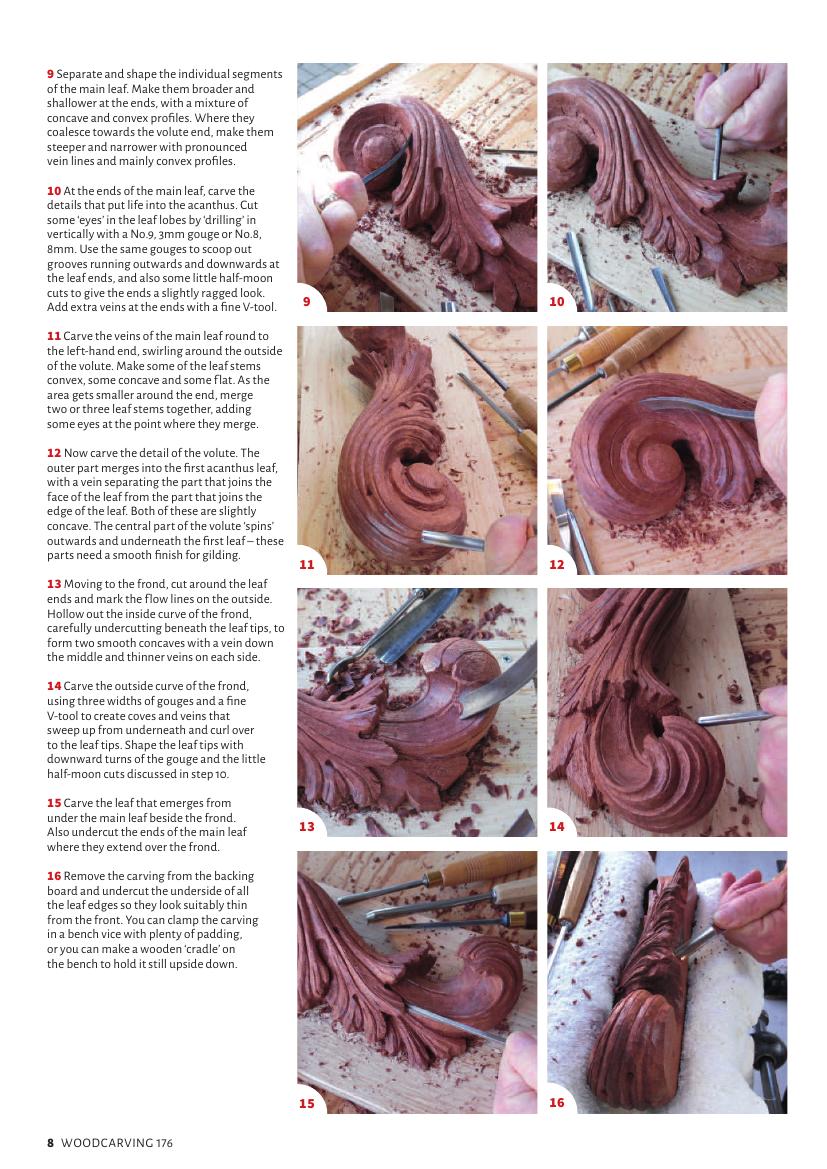 9 Separate and shape the individual segments of the main leaf. Make them broader and shallower at the ends, with a mixture of concave and convex profiles. Where they coalesce towards the volute end, make them steeper and narrower with pronounced vein lines and mainly convex profiles.

10 At the ends of the main leaf, carve the details that put life into the acanthus. Cut some 'eyes' in the leaf lobes by 'drilling' in vertically with a No.9, 3mm gouge or No.8, 8mm. Use the same gouges to scoop out grooves running outwards and downwards at the leaf ends, and also some little half-moon cuts to give the ends a slightly ragged look. Add extra veins at the ends with a fine V-tool.

11 Carve the veins of the main leaf round to the left-hand end, swirling around the outside of the volute. Make some of the leaf stems convex, some concave and some flat. As the area gets smaller around the end, merge two or three leaf stems together, adding some eyes at the point where they merge.

12 Now carve the detail of the volute. The outer part merges into the first acanthus leaf, with a vein separating the part that joins the face of the leaf from the part that joins the edge of the leaf. Both of these are slightly concave. The central part of the volute 'spins' outwards and underneath the first leaf – these parts need a smooth finish for gilding.

13 Moving to the frond, cut around the leaf ends and mark the flow lines on the outside. Hollow out the inside curve of the frond, carefully undercutting beneath the leaf tips, to form two smooth concaves with a vein down the middle and thinner veins on each side.

14 Carve the outside curve of the frond, using three widths of gouges and a fine V-tool to create coves and veins that sweep up from underneath and curl over to the leaf tips. Shape the leaf tips with downward turns of the gouge and the little half-moon cuts discussed in step 10.

15 Carve the leaf that emerges from under the main leaf beside the frond. Also undercut the ends of the main leaf where they extend over the frond.

16 Remove the carving from the backing board and undercut the underside of all the leaf edges so they look suitably thin from the front. You can clamp the carving in a bench vice with plenty of padding, or you can make a wooden 'cradle' on the bench to hold it still upside down.

9

10

11

12

13

14

15

16

8 WOODCARVING 176