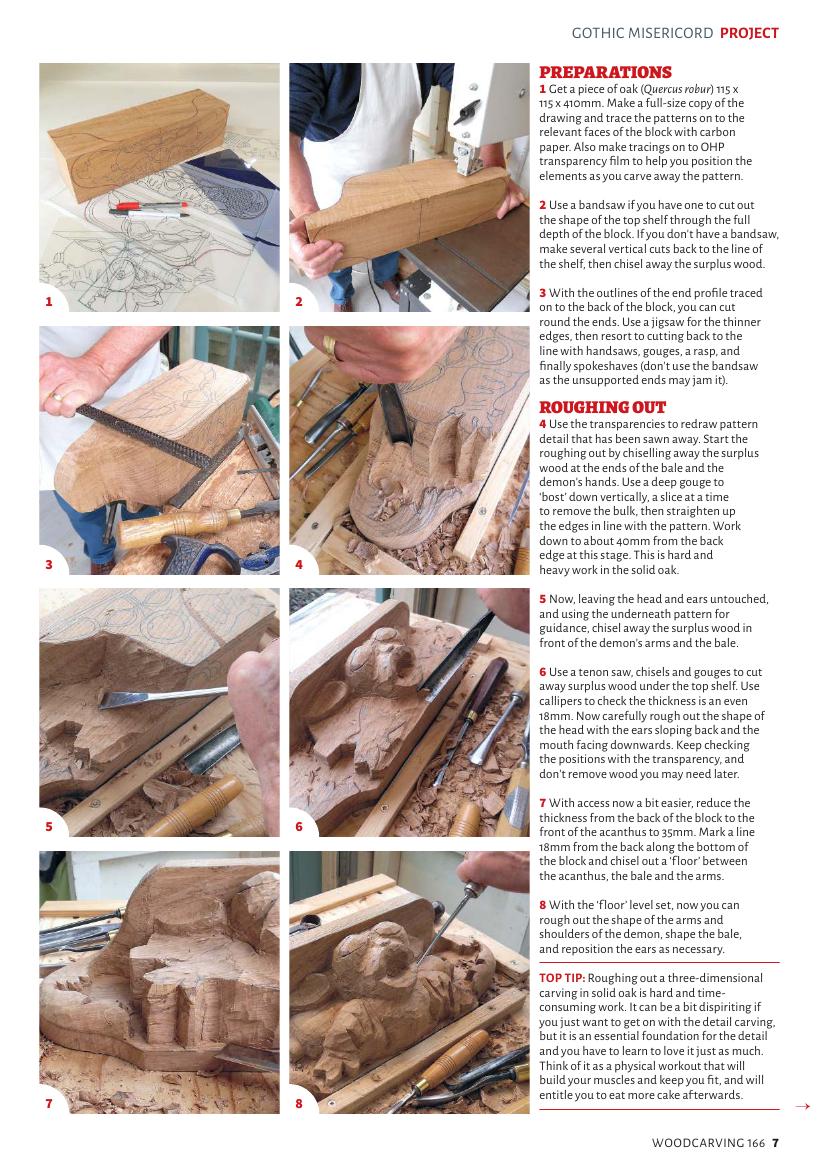 GOTHIC MISERICORD PROJECT

1

2

3

4

5

6

7

8

PREPARATIONS

1 Get a piece of oak (Quercus robur) 115 x 115 x 410mm. Make a full-size copy of the drawing and trace the patterns on to the relevant faces of the block with carbon paper. Also make tracings on to OHP transparency film to help you position the elements as you carve away the pattern.

2 Use a bandsaw if you have one to cut out the shape of the top shelf through the full depth of the block. If you don't have a bandsaw, make several vertical cuts back to the line of the shelf, then chisel away the surplus wood.

3 With the outlines of the end profile traced on to the back of the block, you can cut round the ends. Use a jigsaw for the thinner edges, then resort to cutting back to the line with handsaws, gouges, a rasp, and finally spokeshaves (don't use the bandsaw as the unsupported ends may jam it).

ROUGHING OUT

4 Use the transparencies to redraw pattern detail that has been sawn away. Start the roughing out by chiselling away the surplus wood at the ends of the bale and the demon's hands. Use a deep gouge to 'bost' down vertically, a slice at a time to remove the bulk, then straighten up the edges in line with the pattern. Work down to about 40mm from the back edge at this stage. This is hard and heavy work in the solid oak.

5 Now, leaving the head and ears untouched, and using the underneath pattern for guidance, chisel away the surplus wood in front of the demon's arms and the bale.

6 Use a tenon saw, chisels and gouges to cut away surplus wood under the top shelf. Use callipers to check the thickness is an even 18mm. Now carefully rough out the shape of the head with the ears sloping back and the mouth facing downwards. Keep checking the positions with the transparency, and don't remove wood you may need later.

7 With access now a bit easier, reduce the thickness from the back of the block to the front of the acanthus to 35mm. Mark a line 18mm from the back along the bottom of the block and chisel out a 'floor' between the acanthus, the bale and the arms.

8 With the 'floor' level set, now you can rough out the shape of the arms and shoulders of the demon, shape the bale, and reposition the ears as necessary.

TOP TIP: Roughing out a three-dimensional carving in solid oak is hard and time-consuming work. It can be a bit dispiriting if you just want to get on with the detail carving, but it is an essential foundation for the detail and you have to learn to love it just as much. Think of it as a physical workout that will build your muscles and keep you fit, and will entitle you to eat more cake afterwards.

→

WOODCARVING 166 7