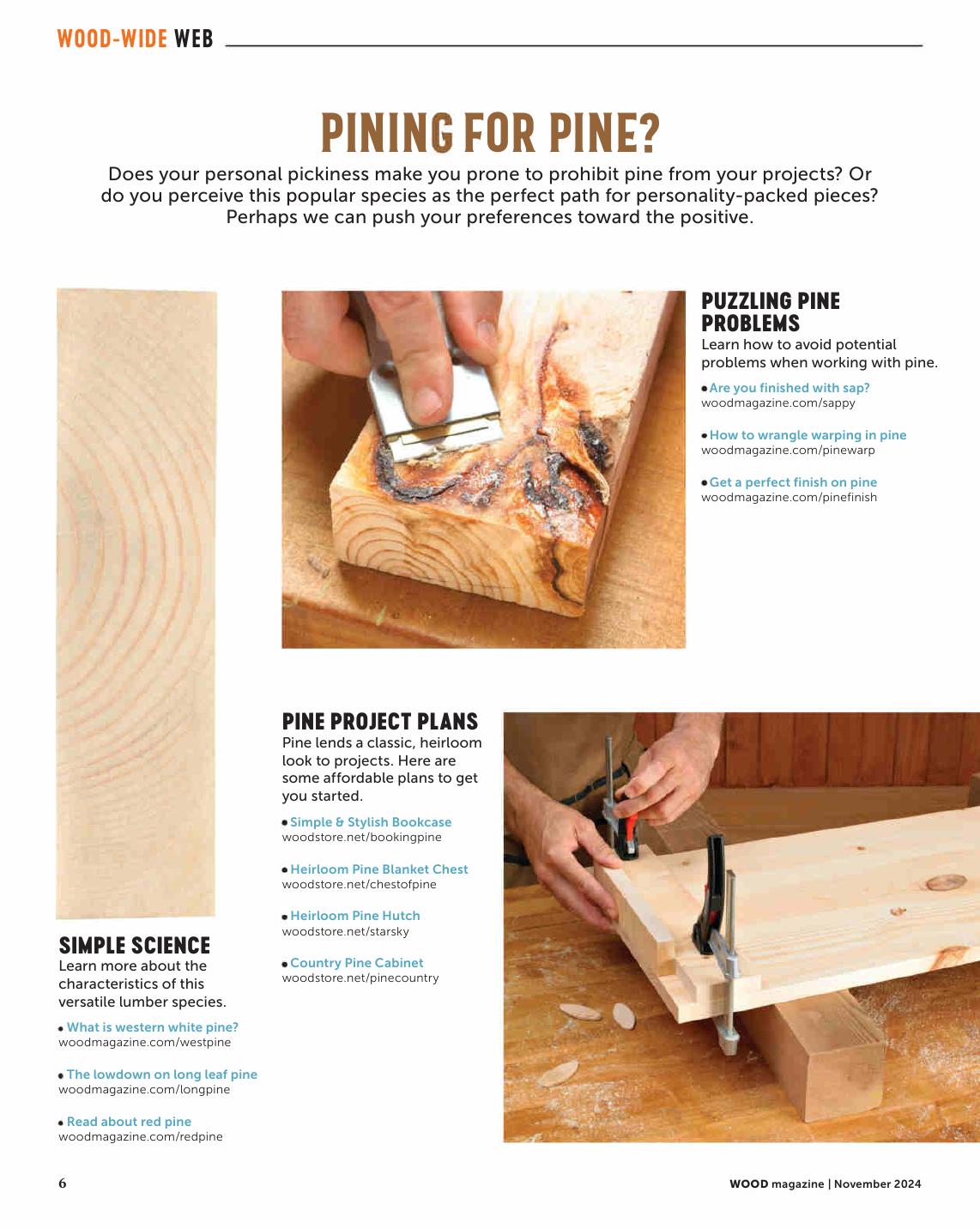 WOOD-WIDE WEB

PINING FOR PINE?

Does your personal pickiness make you prone to prohibit pine from your projects? Or do you perceive this popular species as the perfect path for personality-packed pieces? Perhaps we can push your preferences toward the positive.

PUZZLING PINE PROBLEMS
Learn how to avoid potential problems when working with pine.

• Are you finished with sap?
woodmagazine.com/sappy

• How to wrangle warping in pine
woodmagazine.com/pinewarp

• Get a perfect finish on pine
woodmagazine.com/pinefinish

PINE PROJECT PLANS
Pine lends a classic, heirloom look to projects. Here are some affordable plans to get you started.

• Simple & Stylish Bookcase
woodstore.net/bookingpine

• Heirloom Pine Blanket Chest
woodstore.net/chestofpine

• Heirloom Pine Hutch
woodstore.net/starsky

• Country Pine Cabinet
woodstore.net/pinecountry

SIMPLE SCIENCE
Learn more about the characteristics of this versatile lumber species.

• What is western white pine?
woodmagazine.com/westpine

• The lowdown on long leaf pine
woodmagazine.com/longpine

• Read about red pine
woodmagazine.com/redpine

6

WOOD magazine | November 2024