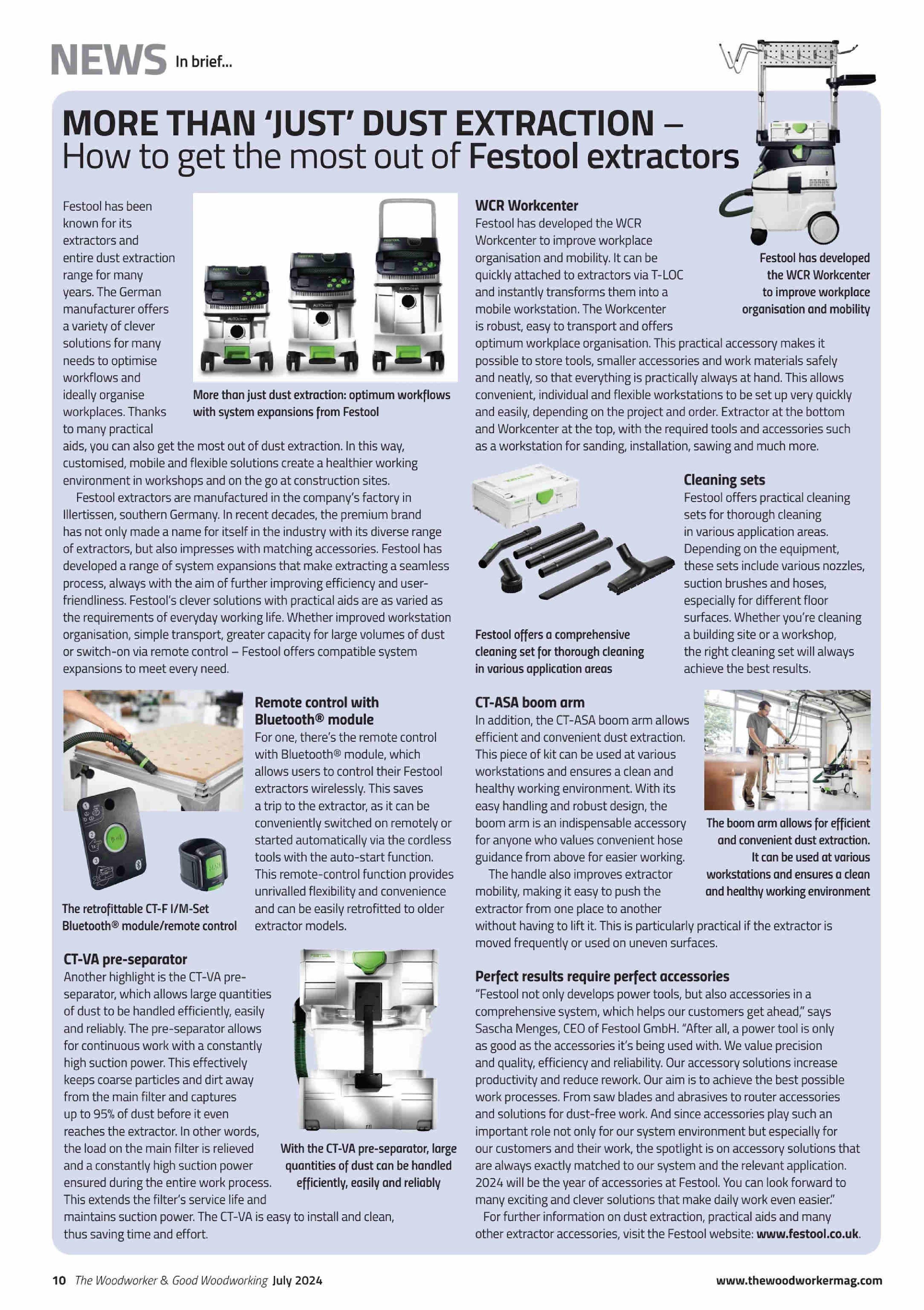 NEWS In brief...

MORE THAN 'JUST' DUST EXTRACTION – How to get the most out of Festool extractors

Festool has been known for its extractors and entire dust extraction range for many years. The German manufacturer offers a variety of clever solutions for many needs to optimise workflows and ideally organise workplaces. Thanks to many practical aids, you can also get the most out of dust extraction. In this way, customised, mobile and flexible solutions create a healthier working environment in workshops and on the go at construction sites.

Festool extractors are manufactured in the company's factory in Illertissen, southern Germany. In recent decades, the premium brand has not only made a name for itself in the industry with its diverse range of extractors, but also impresses with matching accessories. Festool has developed a range of system expansions that make extracting a seamless process, always with the aim of further improving efficiency and user-friendliness. Festool's clever solutions with practical aids are as varied as the requirements of everyday working life. Whether improved workstation organisation, simple transport, greater capacity for large volumes of dust or switch-on via remote control – Festool offers compatible system expansions to meet every need.

More than just dust extraction: optimum workflows with system expansions from Festool

Remote control with Bluetooth® module
For one, there's the remote control with Bluetooth® module, which allows users to control their Festool extractors wirelessly. This saves a trip to the extractor, as it can be conveniently switched on remotely or started automatically via the cordless tools with the auto-start function. This remote-control function provides unrivalled flexibility and convenience and can be easily retrofitted to older extractor models.

The retrofittable CT-F I/M-Set Bluetooth® module/remote control

CT-VA pre-separator
Another highlight is the CT-VA pre-separator, which allows large quantities of dust to be handled efficiently, easily and reliably. The pre-separator allows for continuous work with a constantly high suction power. This effectively keeps coarse particles and dirt away from the main filter and captures up to 95% of dust before it even reaches the extractor. In other words, the load on the main filter is relieved and a constantly high suction power ensured during the entire work process. This extends the filter's service life and maintains suction power. The CT-VA is easy to install and clean, thus saving time and effort.

With the CT-VA pre-separator, large quantities of dust can be handled efficiently, easily and reliably

WCR Workcenter
Festool has developed the WCR Workcenter to improve workplace organisation and mobility. It can be quickly attached to extractors via T-LOC and instantly transforms them into a mobile workstation. The Workcenter is robust, easy to transport and offers optimum workplace organisation. This practical accessory makes it possible to store tools, smaller accessories and work materials safely and neatly, so that everything is practically always at hand. This allows convenient, individual and flexible workstations to be set up very quickly and easily, depending on the project and order. Extractor at the bottom and Workcenter at the top, with the required tools and accessories such as a workstation for sanding, installation, sawing and much more.

Festool has developed the WCR Workcenter to improve workplace organisation and mobility

Cleaning sets
Festool offers practical cleaning sets for thorough cleaning in various application areas. Depending on the equipment, these sets include various nozzles, suction brushes and hoses, especially for different floor surfaces. Whether you're cleaning a building site or a workshop, the right cleaning set will always achieve the best results.

Festool offers a comprehensive cleaning set for thorough cleaning in various application areas

CT-ASA boom arm
In addition, the CT-ASA boom arm allows efficient and convenient dust extraction. This piece of kit can be used at various workstations and ensures a clean and healthy working environment. With its easy handling and robust design, the boom arm is an indispensable accessory for anyone who values convenient hose guidance from above for easier working.

The handle also improves extractor mobility, making it easy to push the extractor from one place to another without having to lift it. This is particularly practical if the extractor is moved frequently or used on uneven surfaces.

The boom arm allows for efficient and convenient dust extraction. It can be used at various workstations and ensures a clean and healthy working environment

Perfect results require perfect accessories
"Festool not only develops power tools, but also accessories in a comprehensive system, which helps our customers get ahead," says Sascha Menges, CEO of Festool GmbH. "After all, a power tool is only as good as the accessories it's being used with. We value precision and quality, efficiency and reliability. Our accessory solutions increase productivity and reduce rework. Our aim is to achieve the best possible work processes. From saw blades and abrasives to router accessories and solutions for dust-free work. And since accessories play such an important role not only for our system environment but especially for our customers and their work, the spotlight is on accessory solutions that are always exactly matched to our system and the relevant application. 2024 will be the year of accessories at Festool. You can look forward to many exciting and clever solutions that make daily work even easier."

For further information on dust extraction, practical aids and many other extractor accessories, visit the Festool website: www.festool.co.uk.

10 The Woodworker & Good Woodworking July 2024 www.thewoodworkermag.com