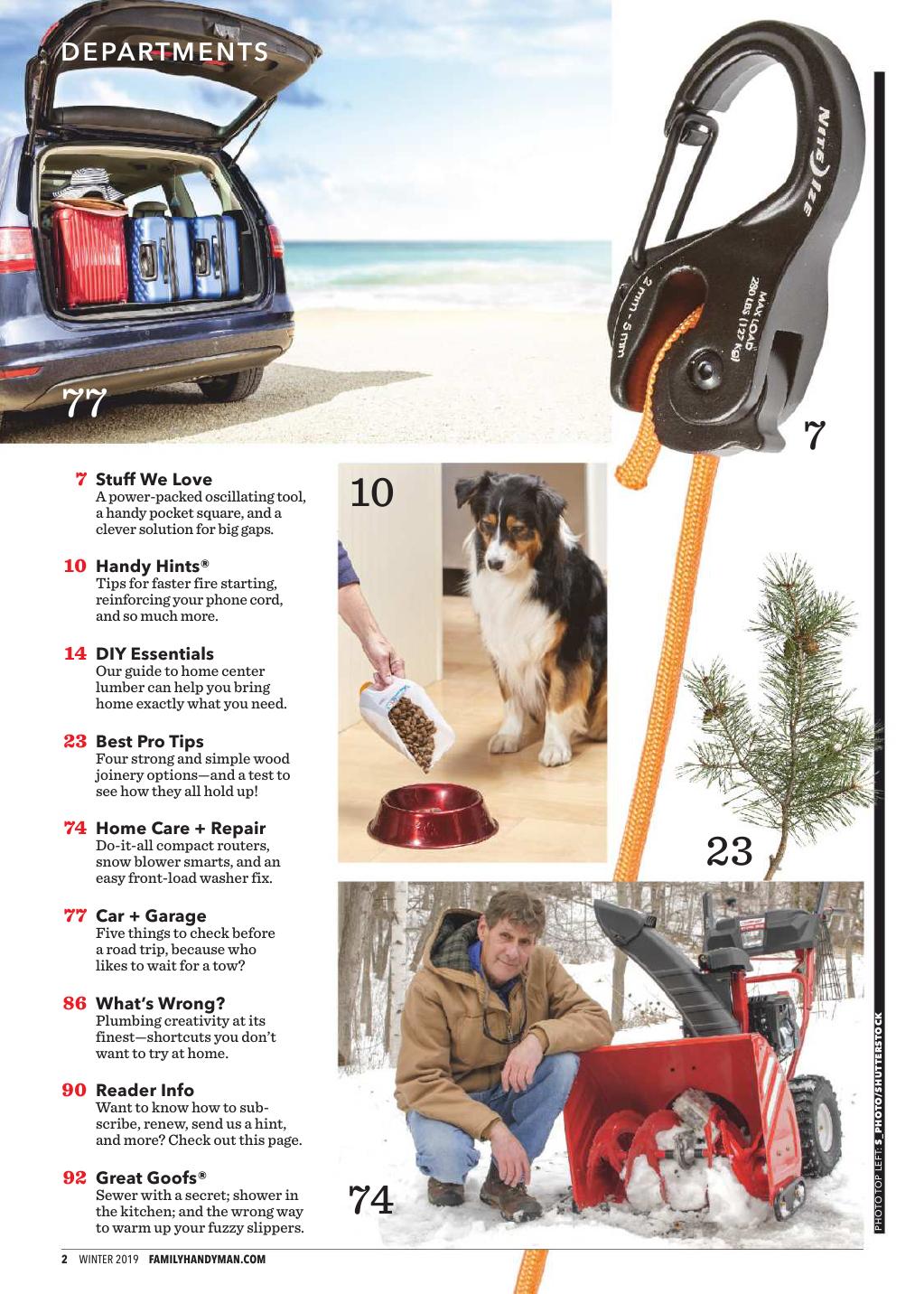 DEPARTMENTS

77

NITE IZE
MAX LOAD
280 LBS (127 Kg)
2 mm - 5 mm

7

7 Stuff We Love
A power-packed oscillating tool, a handy pocket square, and a clever solution for big gaps.

10 Handy Hints®
Tips for faster fire starting, reinforcing your phone cord, and so much more.

14 DIY Essentials
Our guide to home center lumber can help you bring home exactly what you need.

23 Best Pro Tips
Four strong and simple wood joinery options—and a test to see how they all hold up!

74 Home Care + Repair
Do-it-all compact routers, snow blower smarts, and an easy front-load washer fix.

77 Car + Garage
Five things to check before a road trip, because who likes to wait for a tow?

86 What's Wrong?
Plumbing creativity at its finest—shortcuts you don't want to try at home.

90 Reader Info
Want to know how to subscribe, renew, send us a hint, and more? Check out this page.

92 Great Goofs®
Sewer with a secret; shower in the kitchen; and the wrong way to warm up your fuzzy slippers.

10

23

74

PHOTO TOP LEFT: S_PHOTO/SHUTTERSTOCK

2 WINTER 2019 FAMILYHANDYMAN.COM