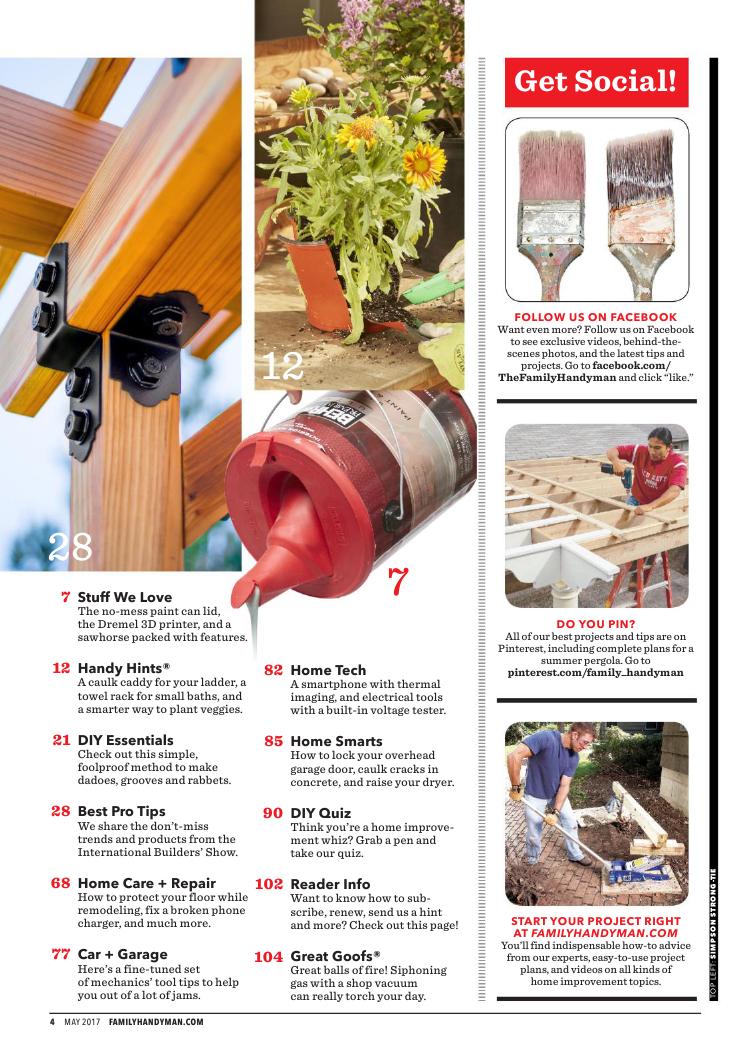 12

28

7

7 Stuff We Love
The no-mess paint can lid, the Dremel 3D printer, and a sawhorse packed with features.

12 Handy Hints®
A caulk caddy for your ladder, a towel rack for small baths, and a smarter way to plant veggies.

21 DIY Essentials
Check out this simple, foolproof method to make dadoes, grooves and rabbets.

28 Best Pro Tips
We share the don't-miss trends and products from the International Builders' Show.

68 Home Care + Repair
How to protect your floor while remodeling, fix a broken phone charger, and much more.

77 Car + Garage
Here's a fine-tuned set of mechanics' tool tips to help you out of a lot of jams.

82 Home Tech
A smartphone with thermal imaging, and electrical tools with a built-in voltage tester.

85 Home Smarts
How to lock your overhead garage door, caulk cracks in concrete, and raise your dryer.

90 DIY Quiz
Think you're a home improvement whiz? Grab a pen and take our quiz.

102 Reader Info
Want to know how to subscribe, renew, send us a hint and more? Check out this page!

104 Great Goofs®
Great balls of fire! Siphoning gas with a shop vacuum can really torch your day.

Get Social!

FOLLOW US ON FACEBOOK
Want even more? Follow us on Facebook to see exclusive videos, behind-the-scenes photos, and the latest tips and projects. Go to facebook.com/TheFamilyHandyman and click "like."

DO YOU PIN?
All of our best projects and tips are on Pinterest, including complete plans for a summer pergola. Go to pinterest.com/family_handyman

START YOUR PROJECT RIGHT AT FAMILYHANDYMAN.COM
You'll find indispensable how-to advice from our experts, easy-to-use project plans, and videos on all kinds of home improvement topics.

TOP LEFT: SIMPSON STRONG-TIE

4 MAY 2017 FAMILYHANDYMAN.COM