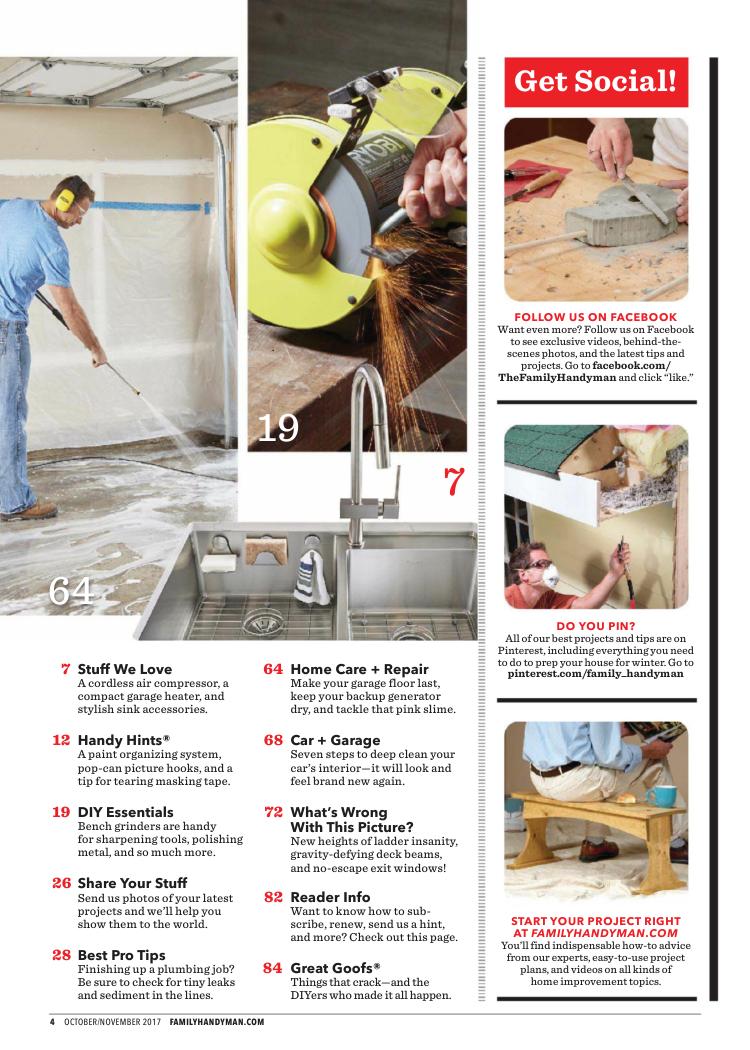 RYOBI

19

7

64

7 Stuff We Love
A cordless air compressor, a compact garage heater, and stylish sink accessories.

12 Handy Hints®
A paint organizing system, pop-can picture hooks, and a tip for tearing masking tape.

19 DIY Essentials
Bench grinders are handy for sharpening tools, polishing metal, and so much more.

26 Share Your Stuff
Send us photos of your latest projects and we'll help you show them to the world.

28 Best Pro Tips
Finishing up a plumbing job? Be sure to check for tiny leaks and sediment in the lines.

64 Home Care + Repair
Make your garage floor last, keep your backup generator dry, and tackle that pink slime.

68 Car + Garage
Seven steps to deep clean your car's interior—it will look and feel brand new again.

72 What's Wrong With This Picture?
New heights of ladder insanity, gravity-defying deck beams, and no-escape exit windows!

82 Reader Info
Want to know how to subscribe, renew, send us a hint, and more? Check out this page.

84 Great Goofs®
Things that crack—and the DIYers who made it all happen.

Get Social!

FOLLOW US ON FACEBOOK
Want even more? Follow us on Facebook to see exclusive videos, behind-the-scenes photos, and the latest tips and projects. Go to facebook.com/TheFamilyHandyman and click "like."

DO YOU PIN?
All of our best projects and tips are on Pinterest, including everything you need to do to prep your house for winter. Go to pinterest.com/family_handyman

START YOUR PROJECT RIGHT AT FAMILYHANDYMAN.COM
You'll find indispensable how-to advice from our experts, easy-to-use project plans, and videos on all kinds of home improvement topics.

4 OCTOBER/NOVEMBER 2017 FAMILYHANDYMAN.COM