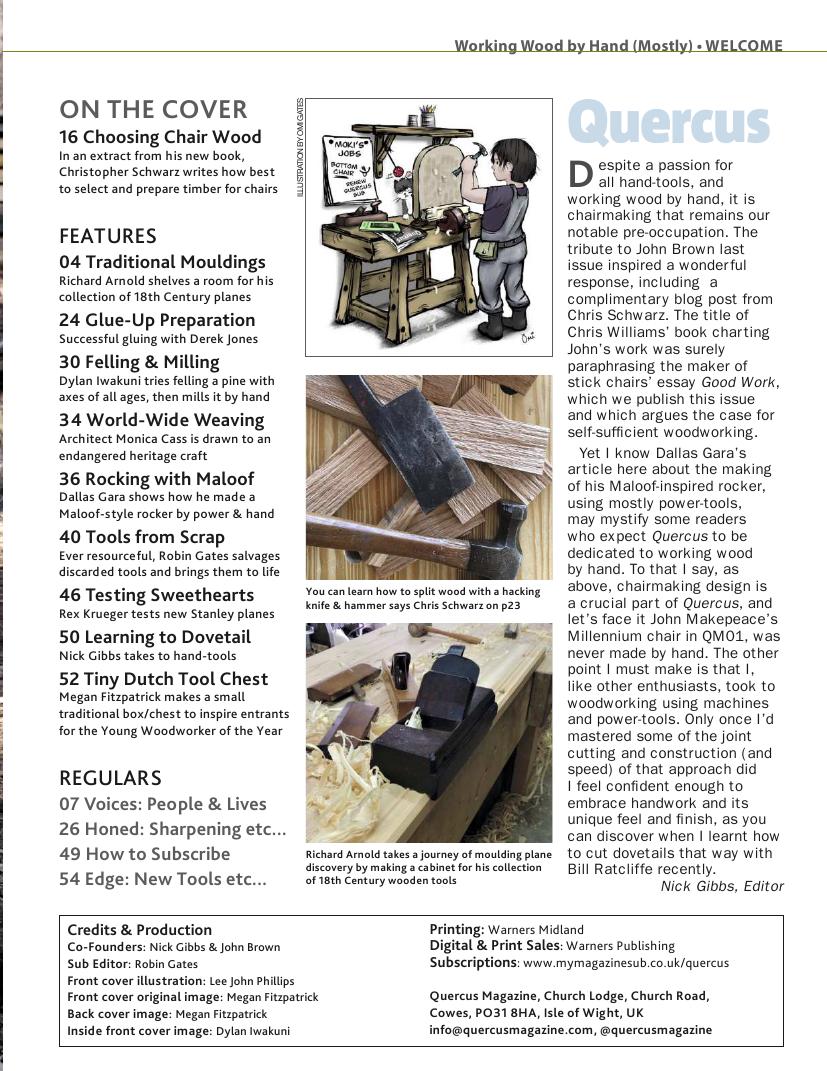 Working Wood by Hand (Mostly) • WELCOME

ON THE COVER
16 Choosing Chair Wood
In an extract from his new book, Christopher Schwarz writes how best to select and prepare timber for chairs

FEATURES
04 Traditional Mouldings
Richard Arnold shelves a room for his collection of 18th Century planes
24 Glue-Up Preparation
Successful gluing with Derek Jones
30 Felling & Milling
Dylan Iwakuni tries felling a pine with axes of all ages, then mills it by hand
34 World-Wide Weaving
Architect Monica Cass is drawn to an endangered heritage craft
36 Rocking with Maloof
Dallas Gara shows how he made a Maloof-style rocker by power & hand
40 Tools from Scrap
Ever resourceful, Robin Gates salvages discarded tools and brings them to life
46 Testing Sweethearts
Rex Krueger tests new Stanley planes
50 Learning to Dovetail
Nick Gibbs takes to hand-tools
52 Tiny Dutch Tool Chest
Megan Fitzpatrick makes a small traditional box/chest to inspire entrants for the Young Woodworker of the Year

REGULARS
07 Voices: People & Lives
26 Honed: Sharpening etc...
49 How to Subscribe
54 Edge: New Tools etc...

ILLUSTRATION BY OMI GATES

MOKI'S JOBS
BOTTOM CHAIR
RENEW QUERCUS SUB

Omi

You can learn how to split wood with a hacking knife & hammer says Chris Schwarz on p23

Richard Arnold takes a journey of moulding plane discovery by making a cabinet for his collection of 18th Century wooden tools

Quercus

Despite a passion for all hand-tools, and working wood by hand, it is chairmaking that remains our notable pre-occupation. The tribute to John Brown last issue inspired a wonderful response, including a complimentary blog post from Chris Schwarz. The title of Chris Williams' book charting John's work was surely paraphrasing the maker of stick chairs' essay Good Work, which we publish this issue and which argues the case for self-sufficient woodworking.

Yet I know Dallas Gara's article here about the making of his Maloof-inspired rocker, using mostly power-tools, may mystify some readers who expect Quercus to be dedicated to working wood by hand. To that I say, as above, chairmaking design is a crucial part of Quercus, and let's face it John Makepeace's Millennium chair in QM01, was never made by hand. The other point I must make is that I, like other enthusiasts, took to woodworking using machines and power-tools. Only once I'd mastered some of the joint cutting and construction (and speed) of that approach did I feel confident enough to embrace handwork and its unique feel and finish, as you can discover when I learnt how to cut dovetails that way with Bill Ratcliffe recently.
Nick Gibbs, Editor

Credits & Production
Co-Founders: Nick Gibbs & John Brown
Sub Editor: Robin Gates
Front cover illustration: Lee John Phillips
Front cover original image: Megan Fitzpatrick
Back cover image: Megan Fitzpatrick
Inside front cover image: Dylan Iwakuni

Printing: Warners Midland
Digital & Print Sales: Warners Publishing
Subscriptions: www.mymagazinesub.co.uk/quercus

Quercus Magazine, Church Lodge, Church Road, Cowes, PO31 8HA, Isle of Wight, UK
info@quercusmagazine.com, @quercusmagazine