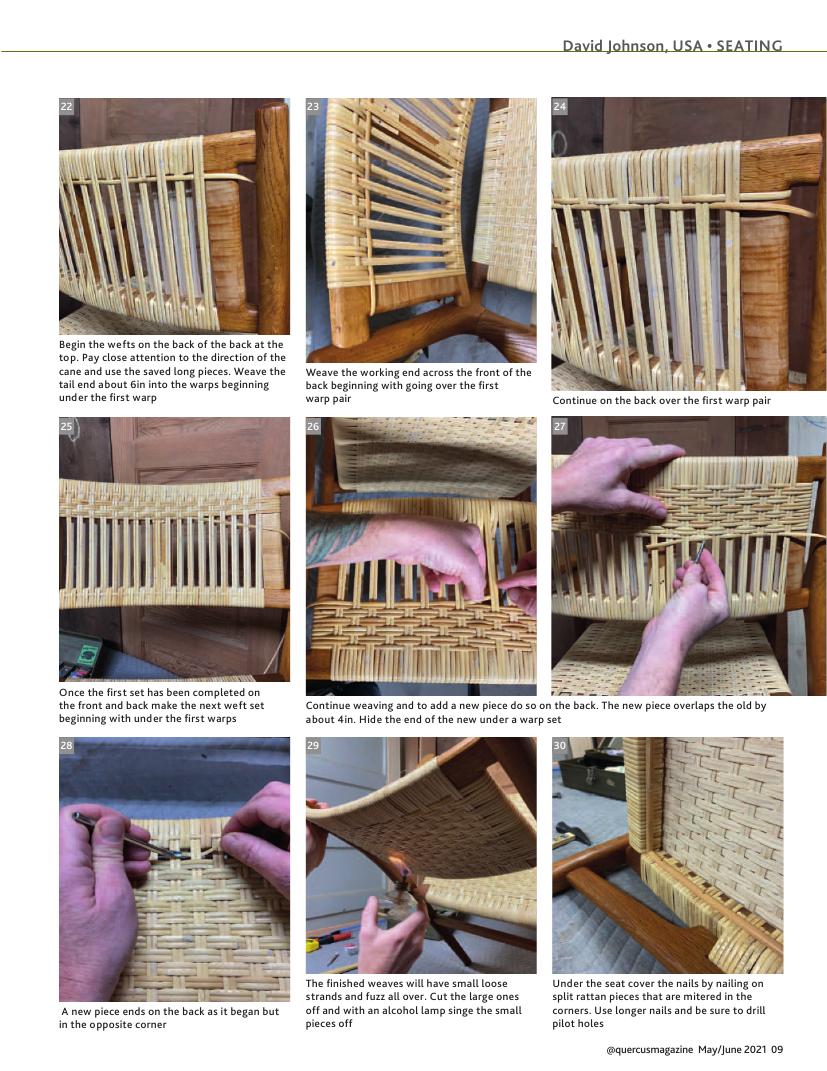 David Johnson, USA • SEATING

22

Begin the wefts on the back of the back at the top. Pay close attention to the direction of the cane and use the saved long pieces. Weave the tail end about 6in into the warps beginning under the first warp

23

Weave the working end across the front of the back beginning with going over the first warp pair

24

Continue on the back over the first warp pair

25

Once the first set has been completed on the front and back make the next weft set beginning with under the first warps

26

27

Continue weaving and to add a new piece do so on the back. The new piece overlaps the old by about 4in. Hide the end of the new under a warp set

28

A new piece ends on the back as it began but in the opposite corner

29

The finished weaves will have small loose strands and fuzz all over. Cut the large ones off and with an alcohol lamp singe the small pieces off

30

Under the seat cover the nails by nailing on split rattan pieces that are mitered in the corners. Use longer nails and be sure to drill pilot holes

@quercusmagazine May/June 2021 09