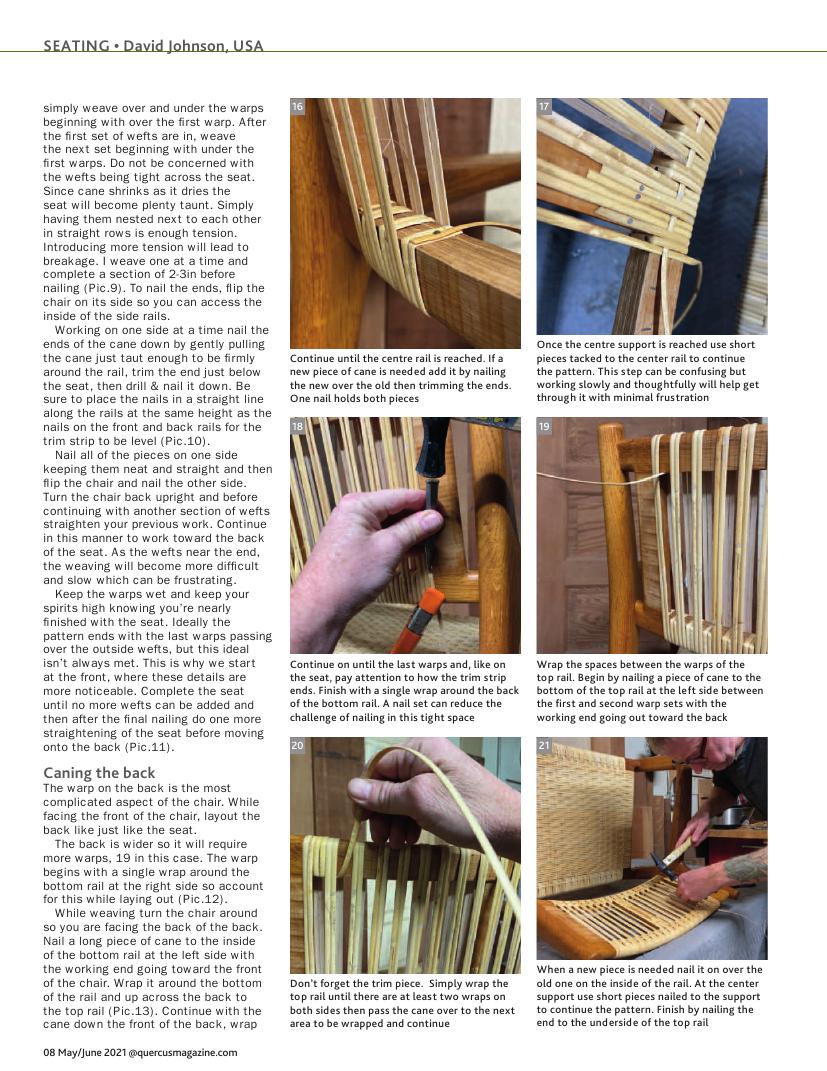 SEATING • David Johnson, USA

simply weave over and under the warps beginning with over the first warp. After the first set of wefts are in, weave the next set beginning with under the first warps. Do not be concerned with the wefts being tight across the seat. Since cane shrinks as it dries the seat will become plenty taunt. Simply having them nested next to each other in straight rows is enough tension. Introducing more tension will lead to breakage. I weave one at a time and complete a section of 2-3in before nailing (Pic.9). To nail the ends, flip the chair on its side so you can access the inside of the side rails.

Working on one side at a time nail the ends of the cane down by gently pulling the cane just taut enough to be firmly around the rail, trim the end just below the seat, then drill & nail it down. Be sure to place the nails in a straight line along the rails at the same height as the nails on the front and back rails for the trim strip to be level (Pic.10).

Nail all of the pieces on one side keeping them neat and straight and then flip the chair and nail the other side. Turn the chair back upright and before continuing with another section of wefts straighten your previous work. Continue in this manner to work toward the back of the seat. As the wefts near the end, the weaving will become more difficult and slow which can be frustrating.

Keep the warps wet and keep your spirits high knowing you're nearly finished with the seat. Ideally the pattern ends with the last warps passing over the outside wefts, but this ideal isn't always met. This is why we start at the front, where these details are more noticeable. Complete the seat until no more wefts can be added and then after the final nailing do one more straightening of the seat before moving onto the back (Pic.11).

Caning the back
The warp on the back is the most complicated aspect of the chair. While facing the front of the chair, layout the back like just like the seat.

The back is wider so it will require more warps, 19 in this case. The warp begins with a single wrap around the bottom rail at the right side so account for this while laying out (Pic.12).

While weaving turn the chair around so you are facing the back of the back. Nail a long piece of cane to the inside of the bottom rail at the left side with the working end going toward the front of the chair. Wrap it around the bottom of the rail and up across the back to the top rail (Pic.13). Continue with the cane down the front of the back, wrap

16
Continue until the centre rail is reached. If a new piece of cane is needed add it by nailing the new over the old then trimming the ends. One nail holds both pieces

17
Once the centre support is reached use short pieces tacked to the center rail to continue the pattern. This step can be confusing but working slowly and thoughtfully will help get through it with minimal frustration

18
Continue on until the last warps and, like on the seat, pay attention to how the trim strip ends. Finish with a single wrap around the back of the bottom rail. A nail set can reduce the challenge of nailing in this tight space

19
Wrap the spaces between the warps of the top rail. Begin by nailing a piece of cane to the bottom of the top rail at the left side between the first and second warp sets with the working end going out toward the back

20
Don't forget the trim piece. Simply wrap the top rail until there are at least two wraps on both sides then pass the cane over to the next area to be wrapped and continue

21
When a new piece is needed nail it on over the old one on the inside of the rail. At the center support use short pieces nailed to the support to continue the pattern. Finish by nailing the end to the underside of the top rail

08 May/June 2021 @quercusmagazine.com