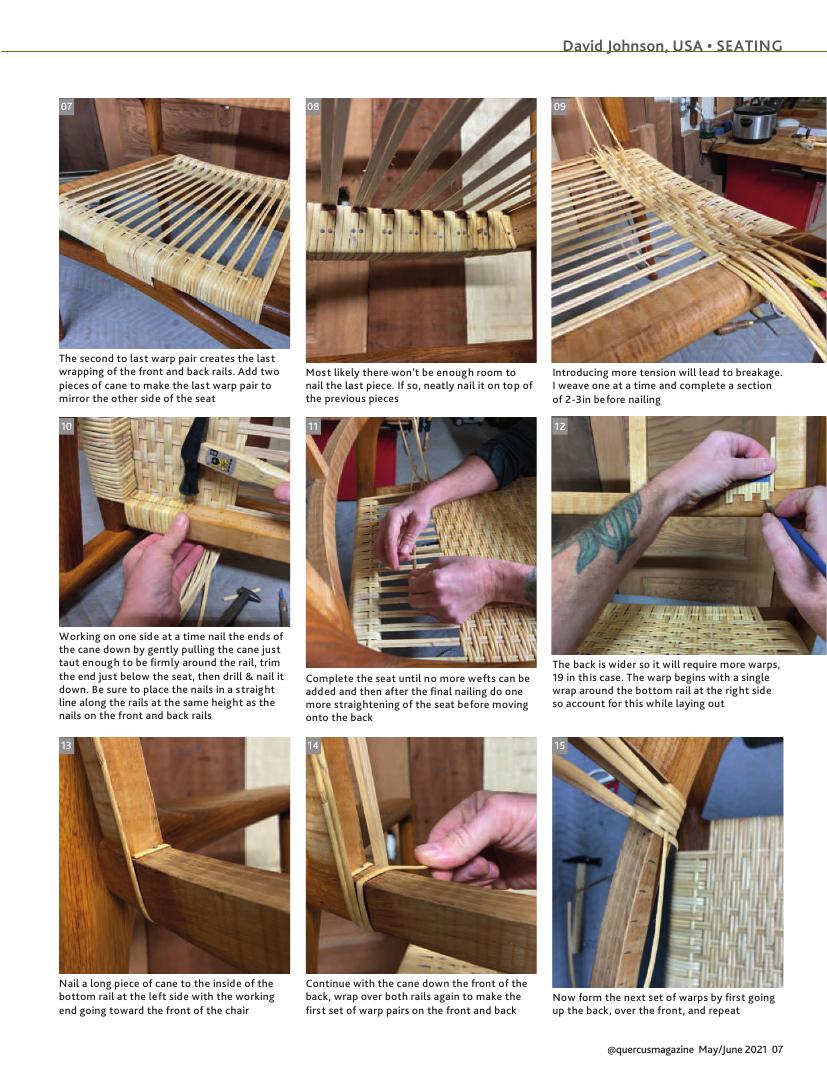 David Johnson, USA • SEATING

07

The second to last warp pair creates the last wrapping of the front and back rails. Add two pieces of cane to make the last warp pair to mirror the other side of the seat

08

Most likely there won't be enough room to nail the last piece. If so, neatly nail it on top of the previous pieces

09

Introducing more tension will lead to breakage. I weave one at a time and complete a section of 2-3in before nailing

10

Working on one side at a time nail the ends of the cane down by gently pulling the cane just taut enough to be firmly around the rail, trim the end just below the seat, then drill & nail it down. Be sure to place the nails in a straight line along the rails at the same height as the nails on the front and back rails

11

Complete the seat until no more wefts can be added and then after the final nailing do one more straightening of the seat before moving onto the back

12

The back is wider so it will require more warps, 19 in this case. The warp begins with a single wrap around the bottom rail at the right side so account for this while laying out

13

Nail a long piece of cane to the inside of the bottom rail at the left side with the working end going toward the front of the chair

14

Continue with the cane down the front of the back, wrap over both rails again to make the first set of warp pairs on the front and back

15

Now form the next set of warps by first going up the back, over the front, and repeat

@quercusmagazine May/June 2021 07