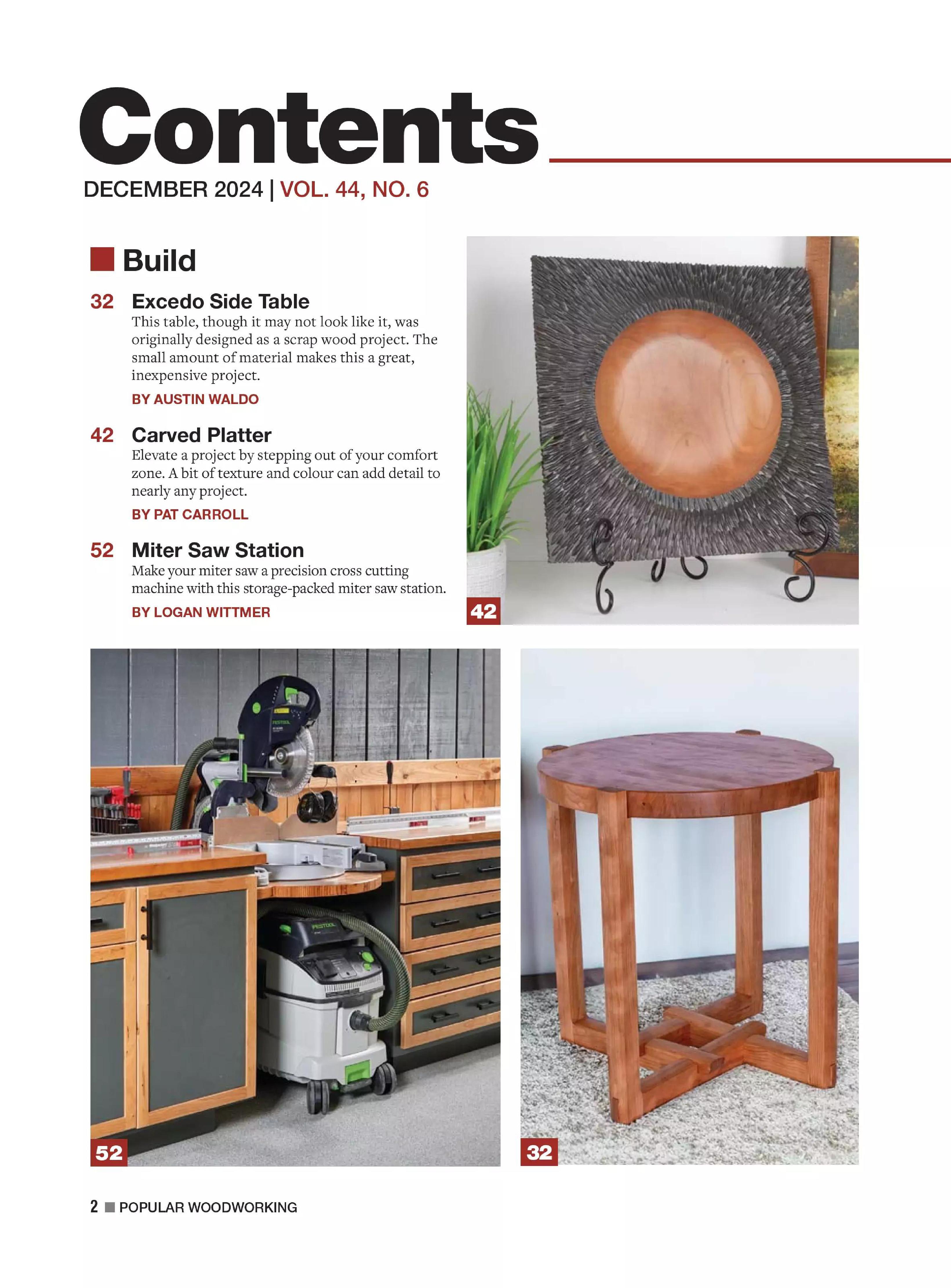 Contents

DECEMBER 2024 | VOL. 44, NO. 6

Build

32 Excedo Side Table
This table, though it may not look like it, was originally designed as a scrap wood project. The small amount of material makes this a great, inexpensive project.
BY AUSTIN WALDO

42 Carved Platter
Elevate a project by stepping out of your comfort zone. A bit of texture and colour can add detail to nearly any project.
BY PAT CARROLL

52 Miter Saw Station
Make your miter saw a precision cross cutting machine with this storage-packed miter saw station.
BY LOGAN WITTMER

42

FESTOOL

FESTOOL

52

32

2 POPULAR WOODWORKING