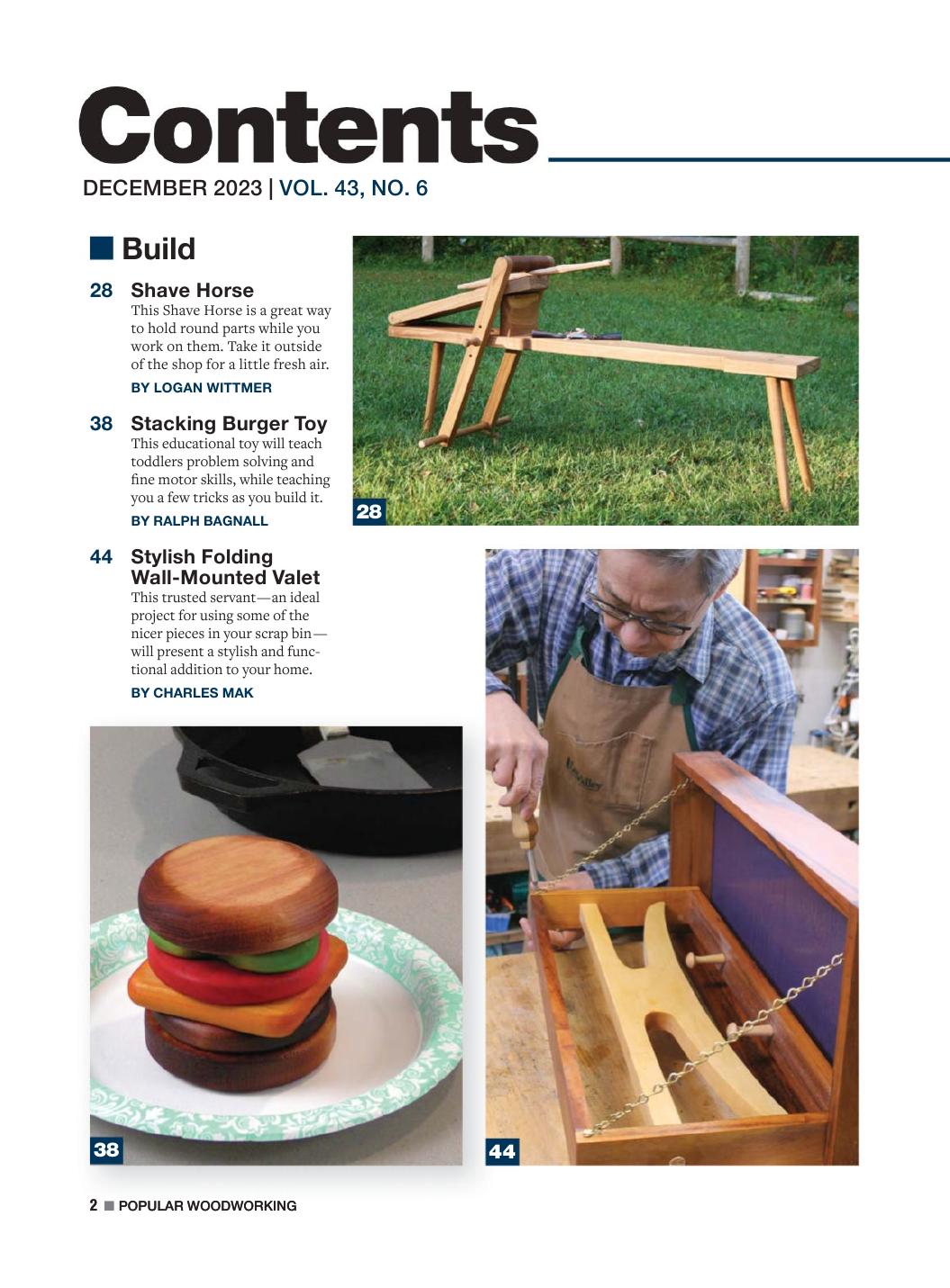 Contents

DECEMBER 2023 | VOL. 43, NO. 6

Build

28 Shave Horse
This Shave Horse is a great way to hold round parts while you work on them. Take it outside of the shop for a little fresh air.
BY LOGAN WITTMER

38 Stacking Burger Toy
This educational toy will teach toddlers problem solving and fine motor skills, while teaching you a few tricks as you build it.
BY RALPH BAGNALL

44 Stylish Folding Wall-Mounted Valet
This trusted servant—an ideal project for using some of the nicer pieces in your scrap bin—will present a stylish and functional addition to your home.
BY CHARLES MAK

28

38

44

2 POPULAR WOODWORKING