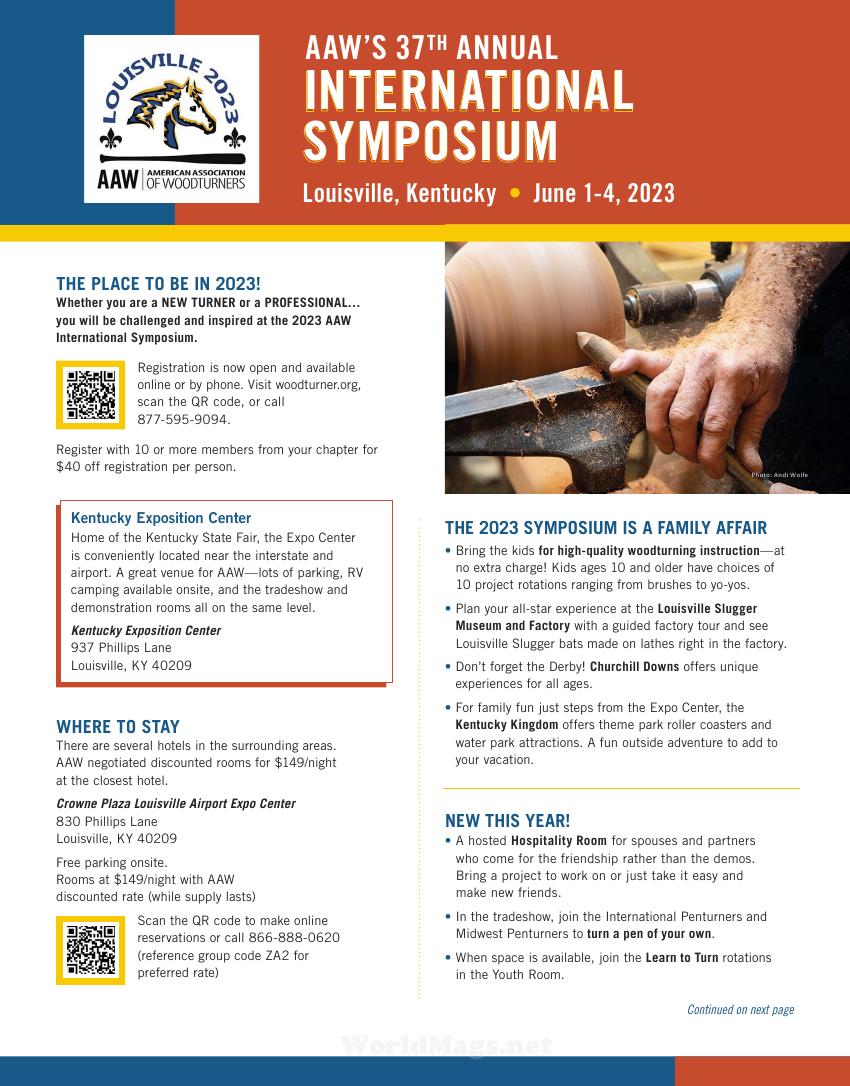 LOUISVILLE 2023
AAW AMERICAN ASSOCIATION OF WOODTURNERS

AAW'S 37TH ANNUAL
INTERNATIONAL SYMPOSIUM
Louisville, Kentucky • June 1-4, 2023

THE PLACE TO BE IN 2023!
Whether you are a NEW TURNER or a PROFESSIONAL… you will be challenged and inspired at the 2023 AAW International Symposium.

Registration is now open and available online or by phone. Visit woodturner.org, scan the QR code, or call 877-595-9094.

Register with 10 or more members from your chapter for $40 off registration per person.

Kentucky Exposition Center
Home of the Kentucky State Fair, the Expo Center is conveniently located near the interstate and airport. A great venue for AAW—lots of parking, RV camping available onsite, and the tradeshow and demonstration rooms all on the same level.

Kentucky Exposition Center
937 Phillips Lane
Louisville, KY 40209

WHERE TO STAY
There are several hotels in the surrounding areas. AAW negotiated discounted rooms for $149/night at the closest hotel.

Crowne Plaza Louisville Airport Expo Center
830 Phillips Lane
Louisville, KY 40209

Free parking onsite.
Rooms at $149/night with AAW discounted rate (while supply lasts)

Scan the QR code to make online reservations or call 866-888-0620 (reference group code ZA2 for preferred rate)

Photo: Andi Wolfe

THE 2023 SYMPOSIUM IS A FAMILY AFFAIR
• Bring the kids for high-quality woodturning instruction—at no extra charge! Kids ages 10 and older have choices of 10 project rotations ranging from brushes to yo-yos.
• Plan your all-star experience at the Louisville Slugger Museum and Factory with a guided factory tour and see Louisville Slugger bats made on lathes right in the factory.
• Don't forget the Derby! Churchill Downs offers unique experiences for all ages.
• For family fun just steps from the Expo Center, the Kentucky Kingdom offers theme park roller coasters and water park attractions. A fun outside adventure to add to your vacation.

NEW THIS YEAR!
• A hosted Hospitality Room for spouses and partners who come for the friendship rather than the demos. Bring a project to work on or just take it easy and make new friends.
• In the tradeshow, join the International Penturners and Midwest Penturners to turn a pen of your own.
• When space is available, join the Learn to Turn rotations in the Youth Room.

Continued on next page

WorldMags.net