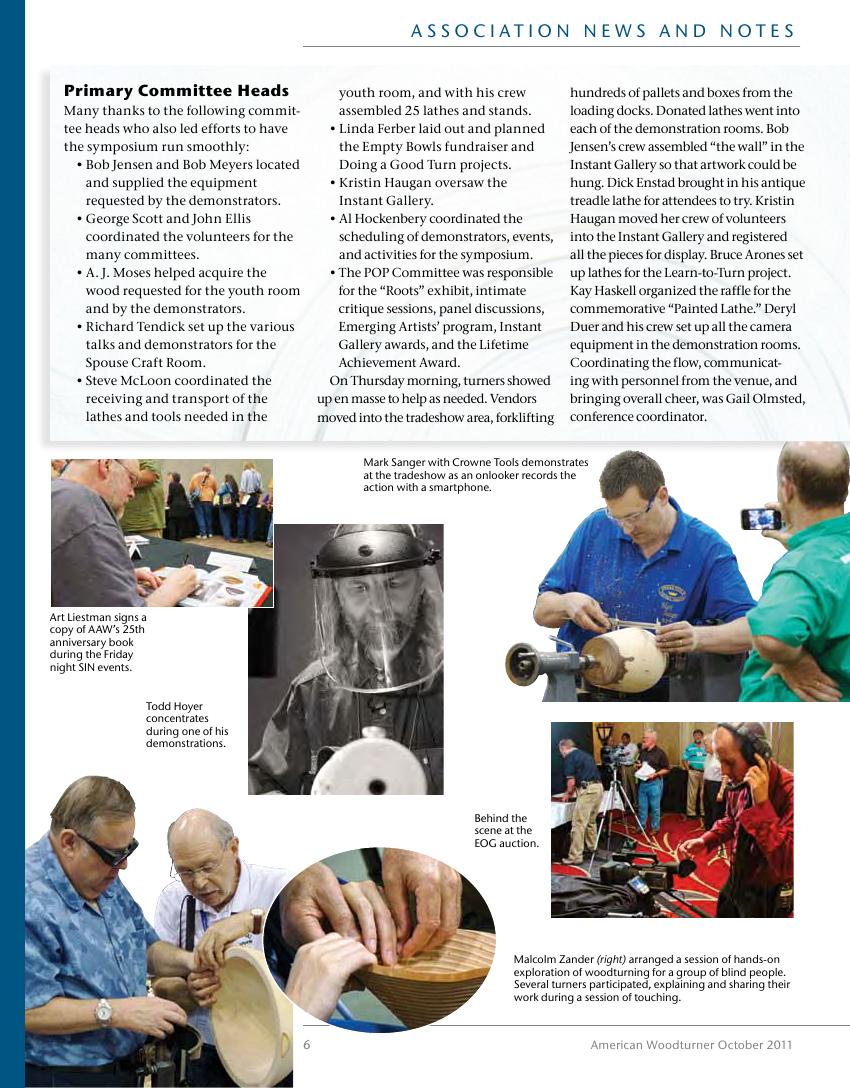 ASSOCIATION NEWS AND NOTES

Primary Committee Heads
Many thanks to the following committee heads who also led efforts to have the symposium run smoothly:
• Bob Jensen and Bob Meyers located and supplied the equipment requested by the demonstrators.
• George Scott and John Ellis coordinated the volunteers for the many committees.
• A. J. Moses helped acquire the wood requested for the youth room and by the demonstrators.
• Richard Tendick set up the various talks and demonstrators for the Spouse Craft Room.
• Steve McLoon coordinated the receiving and transport of the lathes and tools needed in the youth room, and with his crew assembled 25 lathes and stands.
• Linda Ferber laid out and planned the Empty Bowls fundraiser and Doing a Good Turn projects.
• Kristin Haugan oversaw the Instant Gallery.
• Al Hockenbery coordinated the scheduling of demonstrators, events, and activities for the symposium.
• The POP Committee was responsible for the "Roots" exhibit, intimate critique sessions, panel discussions, Emerging Artists' program, Instant Gallery awards, and the Lifetime Achievement Award.

On Thursday morning, turners showed up en masse to help as needed. Vendors moved into the tradeshow area, forklifting hundreds of pallets and boxes from the loading docks. Donated lathes went into each of the demonstration rooms. Bob Jensen's crew assembled "the wall" in the Instant Gallery so that artwork could be hung. Dick Enstad brought in his antique treadle lathe for attendees to try. Kristin Haugan moved her crew of volunteers into the Instant Gallery and registered all the pieces for display. Bruce Arones set up lathes for the Learn-to-Turn project. Kay Haskell organized the raffle for the commemorative "Painted Lathe." Deryl Duer and his crew set up all the camera equipment in the demonstration rooms. Coordinating the flow, communicating with personnel from the venue, and bringing overall cheer, was Gail Olmsted, conference coordinator.

Mark Sanger with Crowne Tools demonstrates at the tradeshow as an onlooker records the action with a smartphone.

Art Liestman signs a copy of AAW's 25th anniversary book during the Friday night SIN events.

Todd Hoyer concentrates during one of his demonstrations.

Behind the scene at the EOG auction.

Malcolm Zander (right) arranged a session of hands-on exploration of woodturning for a group of blind people. Several turners participated, explaining and sharing their work during a session of touching.

6

American Woodturner October 2011