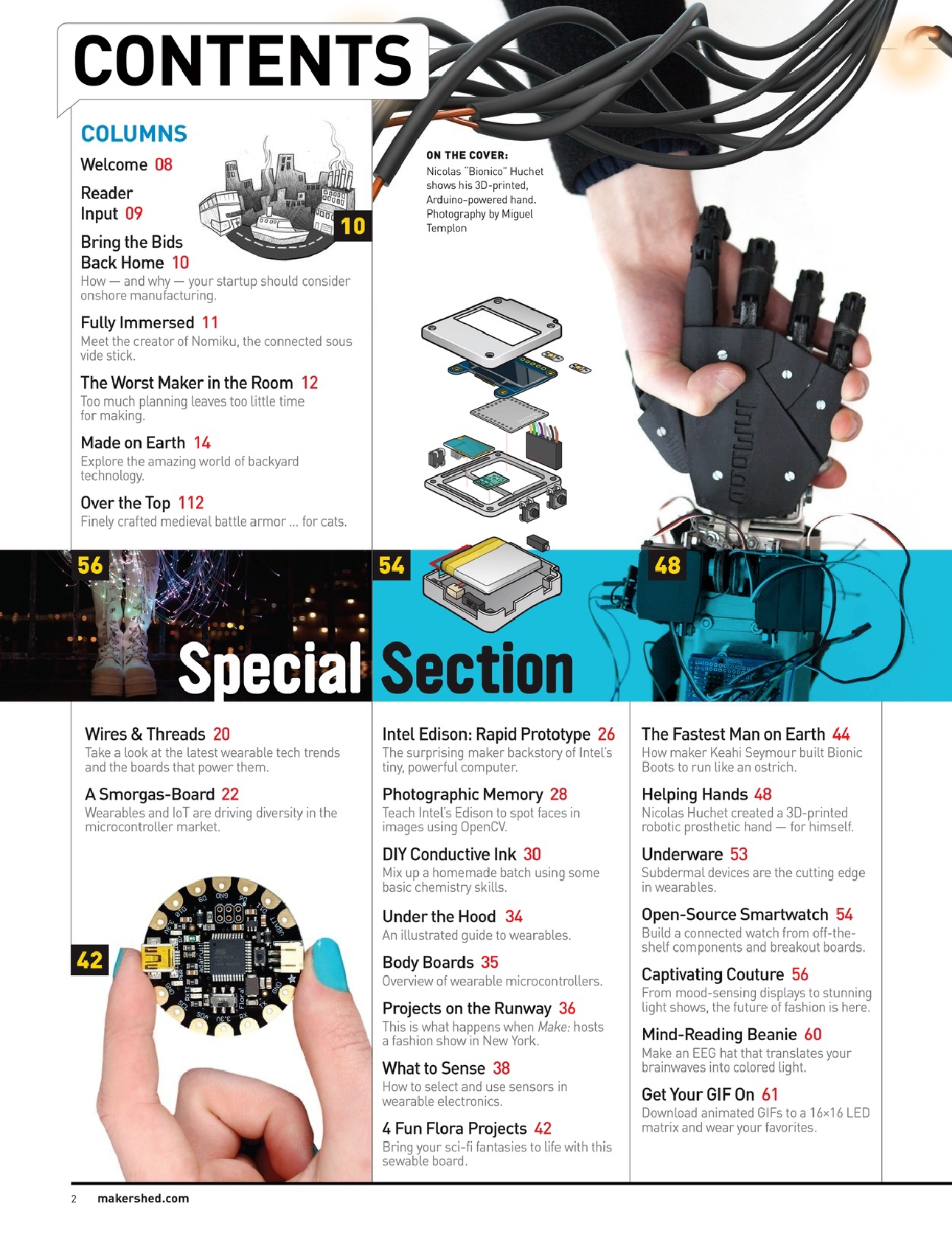 CONTENTS

COLUMNS

Welcome 08

Reader Input 09

Bring the Bids Back Home 10
How — and why — your startup should consider onshore manufacturing.

Fully Immersed 11
Meet the creator of Nomiku, the connected sous vide stick.

The Worst Maker in the Room 12
Too much planning leaves too little time for making.

Made on Earth 14
Explore the amazing world of backyard technology.

Over the Top 112
Finely crafted medieval battle armor ... for cats.

10

ON THE COVER:
Nicolas "Bionico" Huchet shows his 3D-printed, Arduino-powered hand. Photography by Miguel Templon

56

54

48

Special Section

Wires & Threads 20
Take a look at the latest wearable tech trends and the boards that power them.

A Smorgas-Board 22
Wearables and IoT are driving diversity in the microcontroller market.

42

Intel Edison: Rapid Prototype 26
The surprising maker backstory of Intel's tiny, powerful computer.

Photographic Memory 28
Teach Intel's Edison to spot faces in images using OpenCV.

DIY Conductive Ink 30
Mix up a homemade batch using some basic chemistry skills.

Under the Hood 34
An illustrated guide to wearables.

Body Boards 35
Overview of wearable microcontrollers.

Projects on the Runway 36
This is what happens when Make: hosts a fashion show in New York.

What to Sense 38
How to select and use sensors in wearable electronics.

4 Fun Flora Projects 42
Bring your sci-fi fantasies to life with this sewable board.

The Fastest Man on Earth 44
How maker Keahi Seymour built Bionic Boots to run like an ostrich.

Helping Hands 48
Nicolas Huchet created a 3D-printed robotic prosthetic hand — for himself.

Underware 53
Subdermal devices are the cutting edge in wearables.

Open-Source Smartwatch 54
Build a connected watch from off-the-shelf components and breakout boards.

Captivating Couture 56
From mood-sensing displays to stunning light shows, the future of fashion is here.

Mind-Reading Beanie 60
Make an EEG hat that translates your brainwaves into colored light.

Get Your GIF On 61
Download animated GIFs to a 16×16 LED matrix and wear your favorites.

2 makershed.com